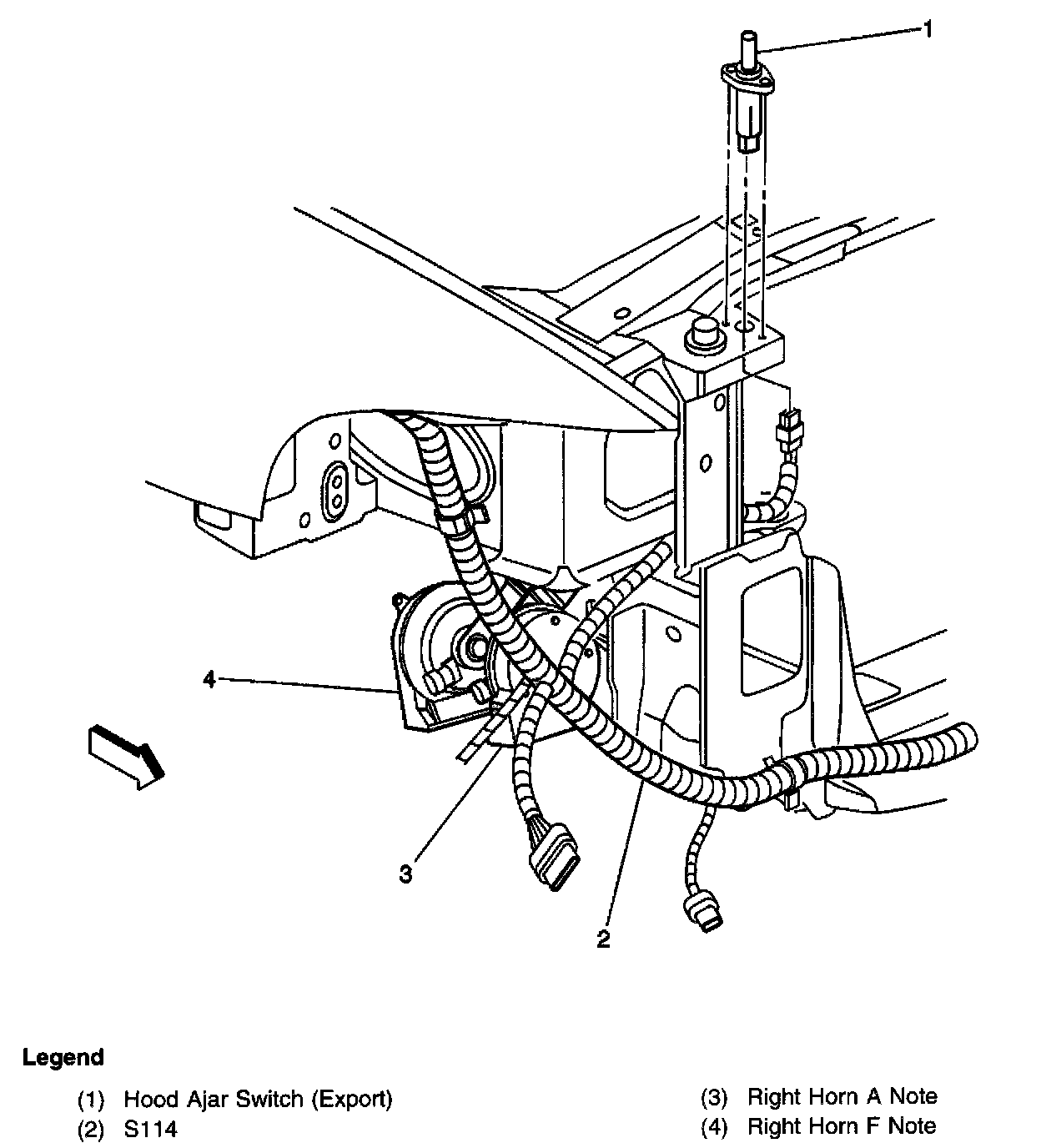 1

4

3

2

Legend

(1) Hood Ajar Switch (Export)
(2) S114

(3) Right Horn A Note
(4) Right Horn F Note