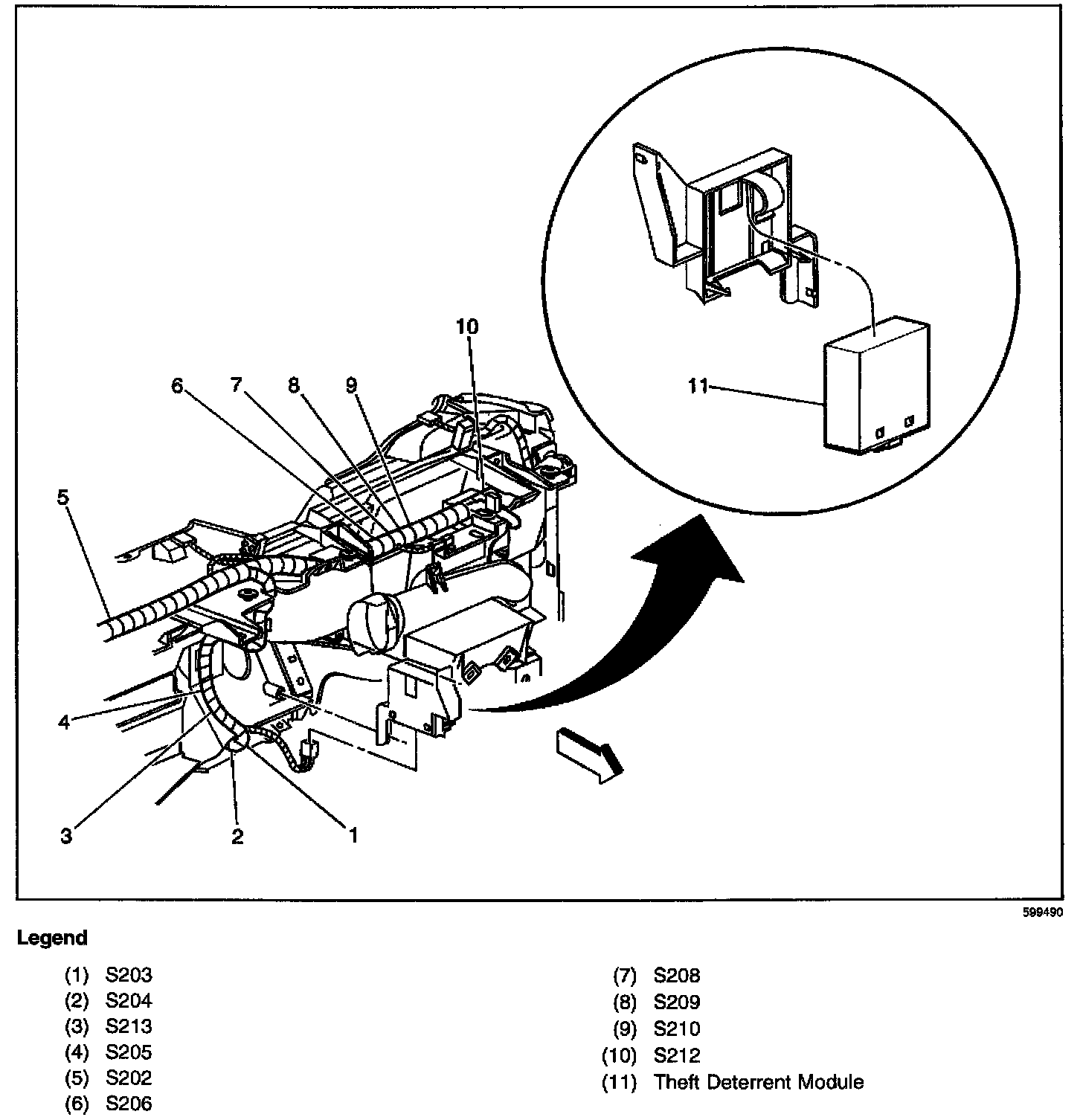 10

6 7 8 9

11

5

4

3 2 1

599490

Legend

(1) S203
(2) S204
(3) S213
(4) S205
(5) S202
(6) S206
(7) S208
(8) S209
(9) S210
(10) S212
(11) Theft Deterrent Module