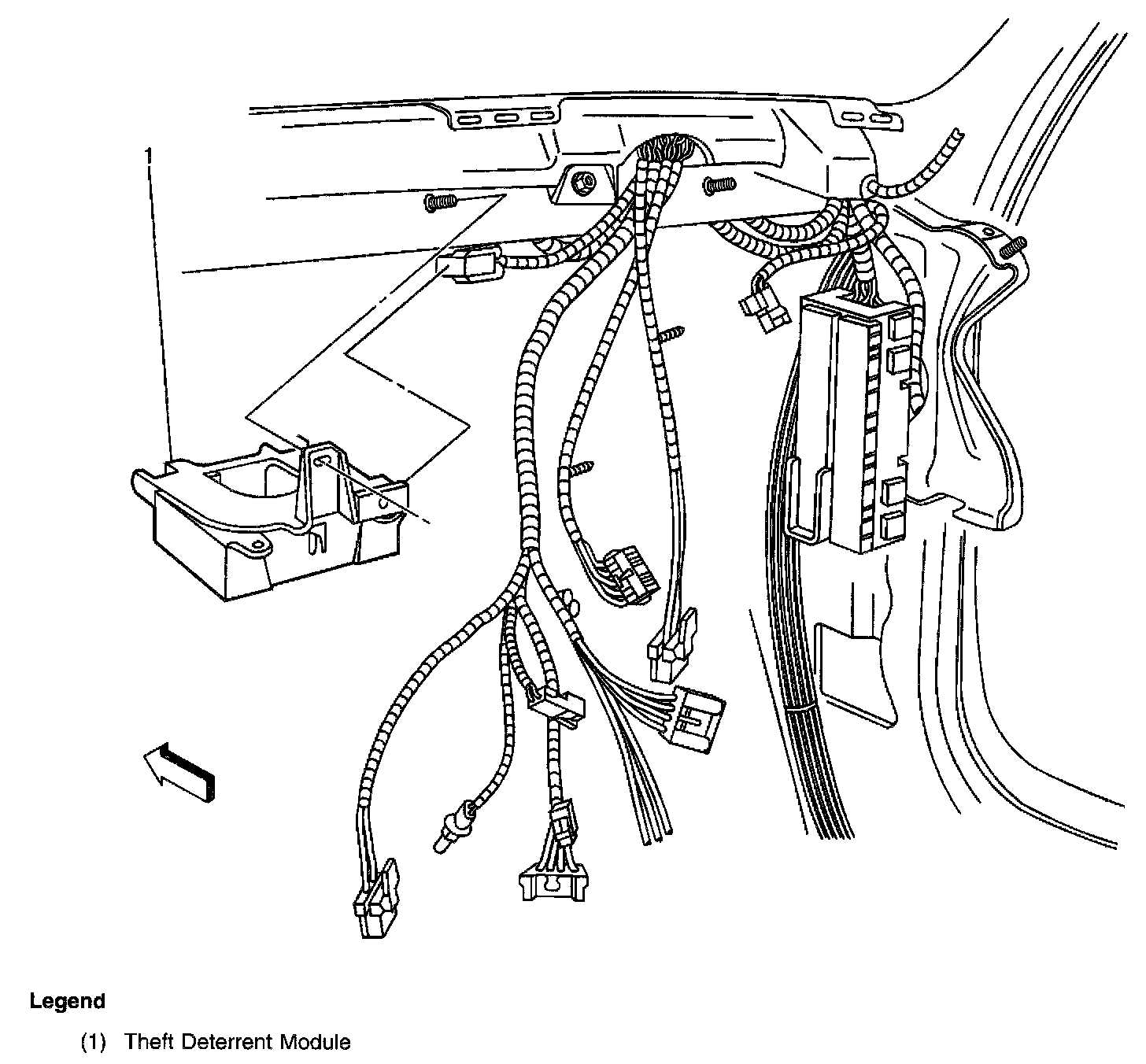 1

Legend

(1) Theft Deterrent Module