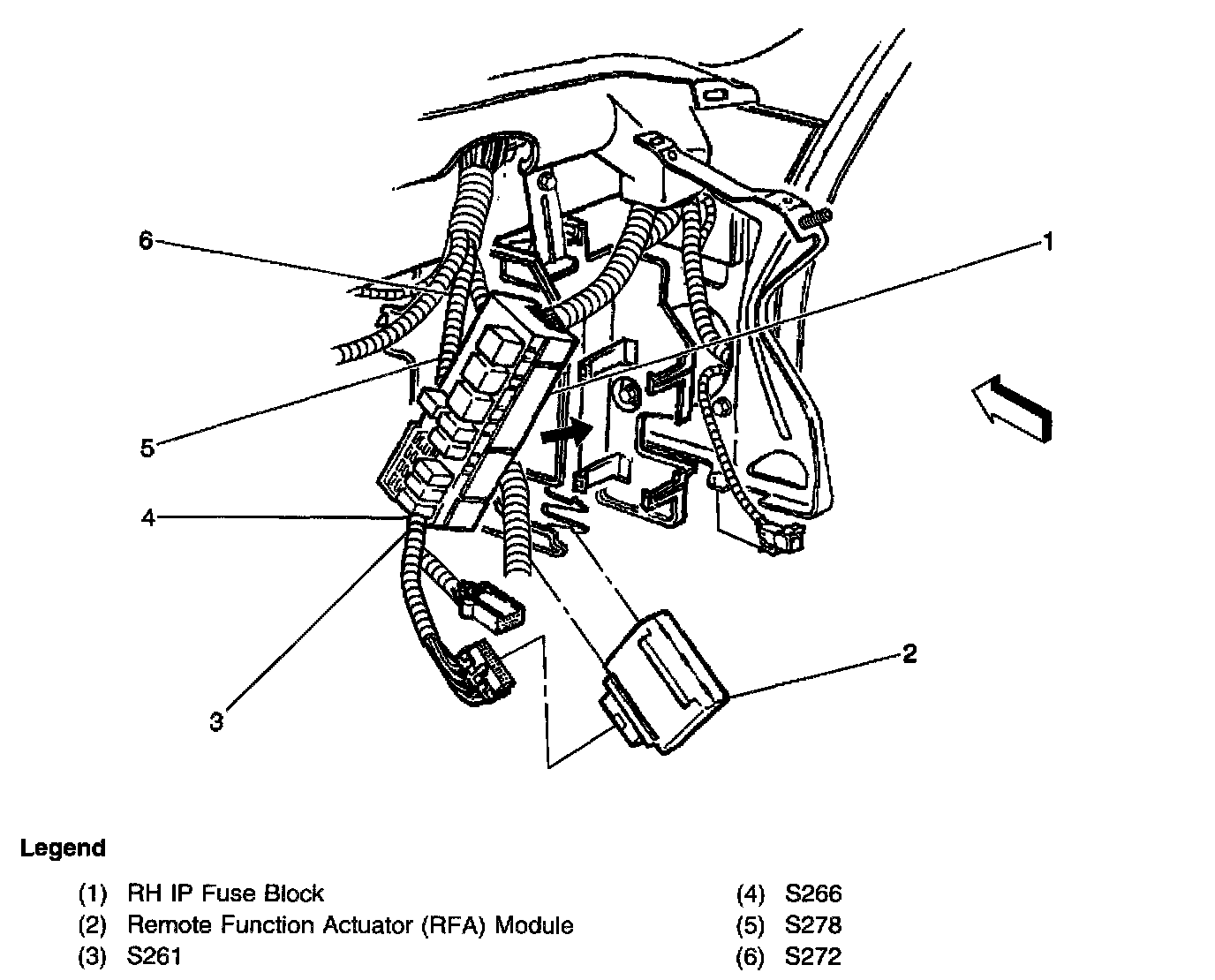 6

1

5

4

3

2

Legend

(1) RH IP Fuse Block
(2) Remote Function Actuator (RFA) Module
(3) S261

(4) S266
(5) S278
(6) S272