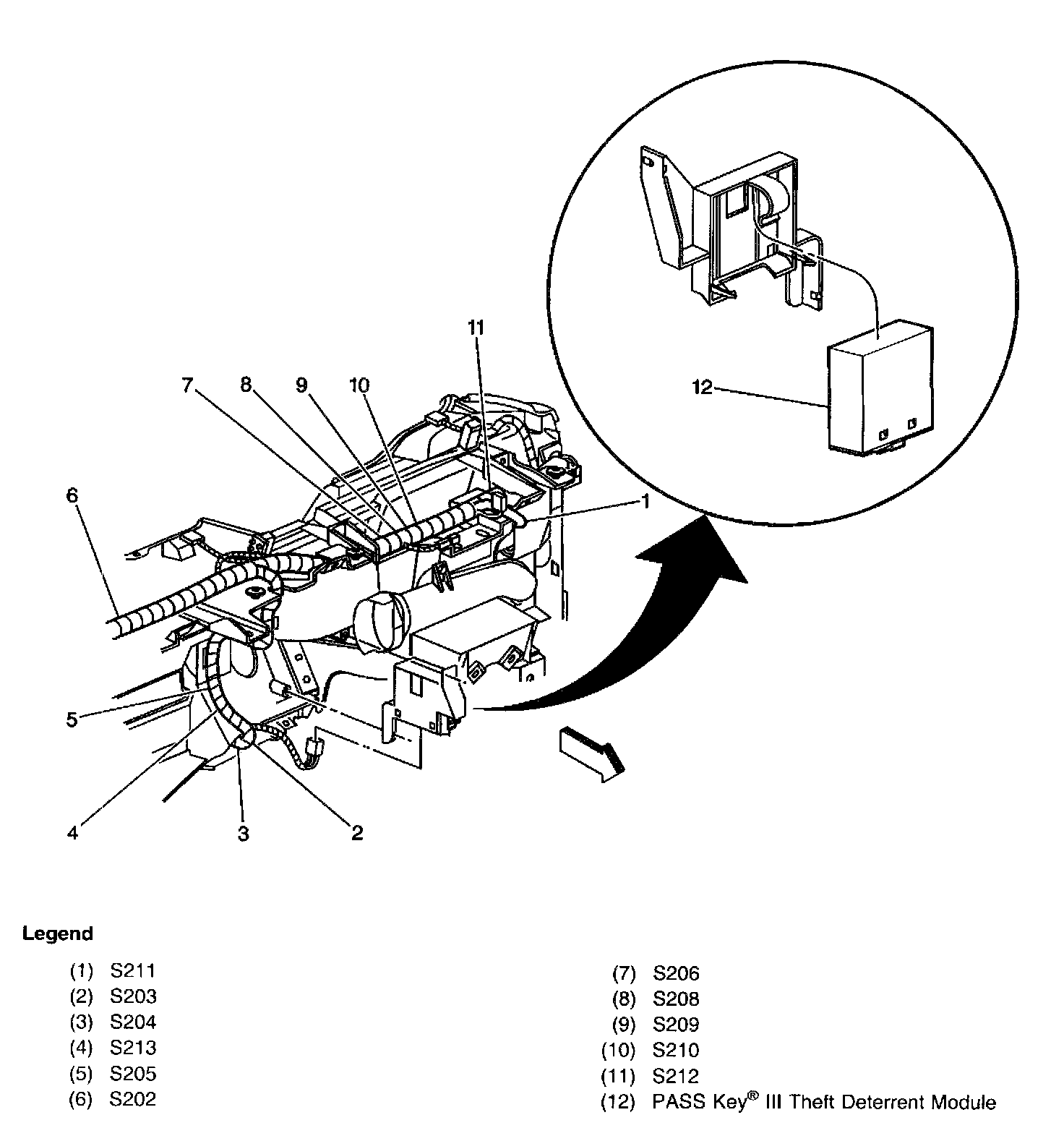 11
7
8
9
10
12
6
1
5
4
3
2

Legend

(1) S211
(2) S203
(3) S204
(4) S213
(5) S205
(6) S202

(7) S206
(8) S208
(9) S209
(10) S210
(11) S212
(12) PASS Key® III Theft Deterrent Module