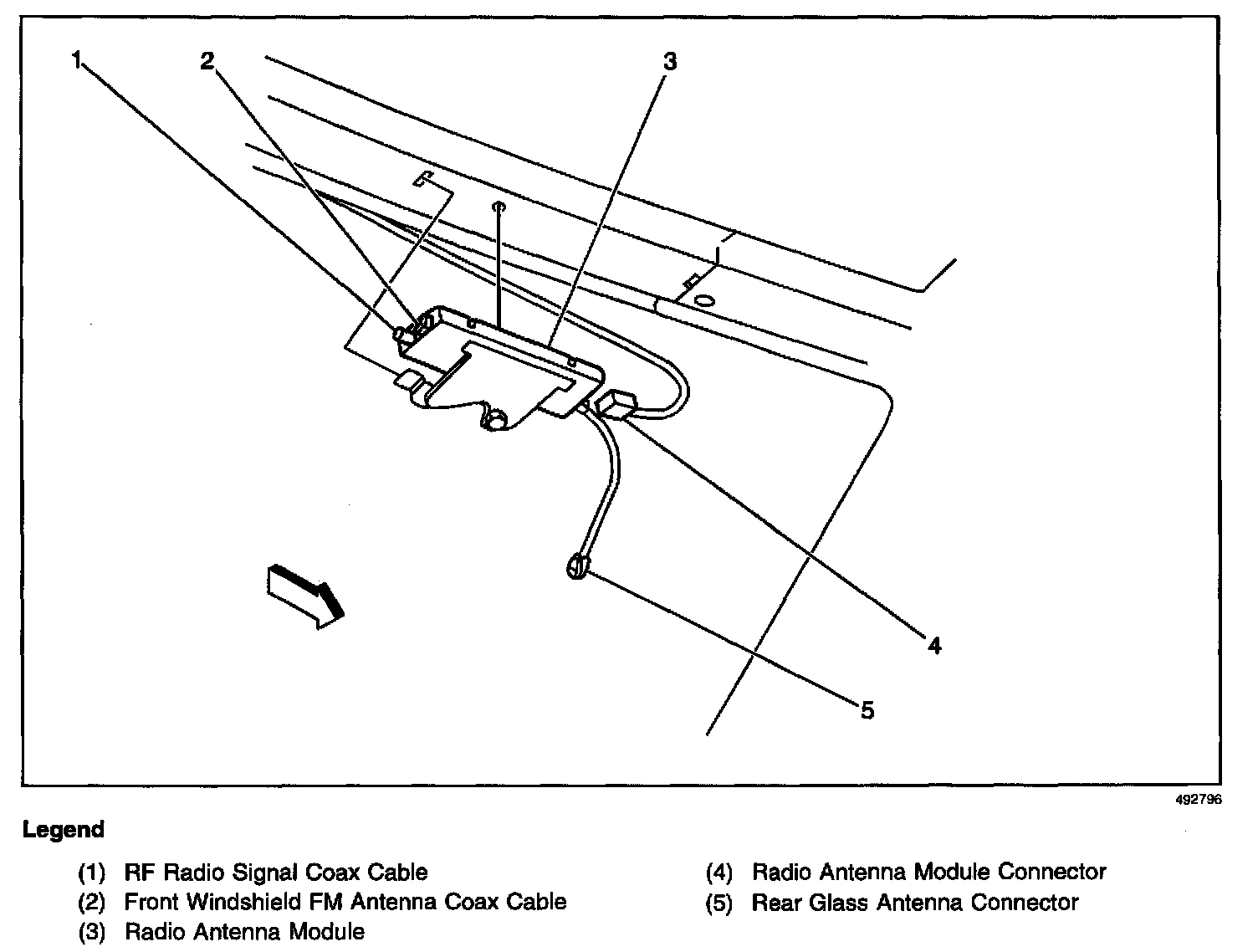 1
2
3
4
5

492796

Legend

(1) RF Radio Signal Coax Cable
(2) Front Windshield FM Antenna Coax Cable
(3) Radio Antenna Module

(4) Radio Antenna Module Connector
(5) Rear Glass Antenna Connector