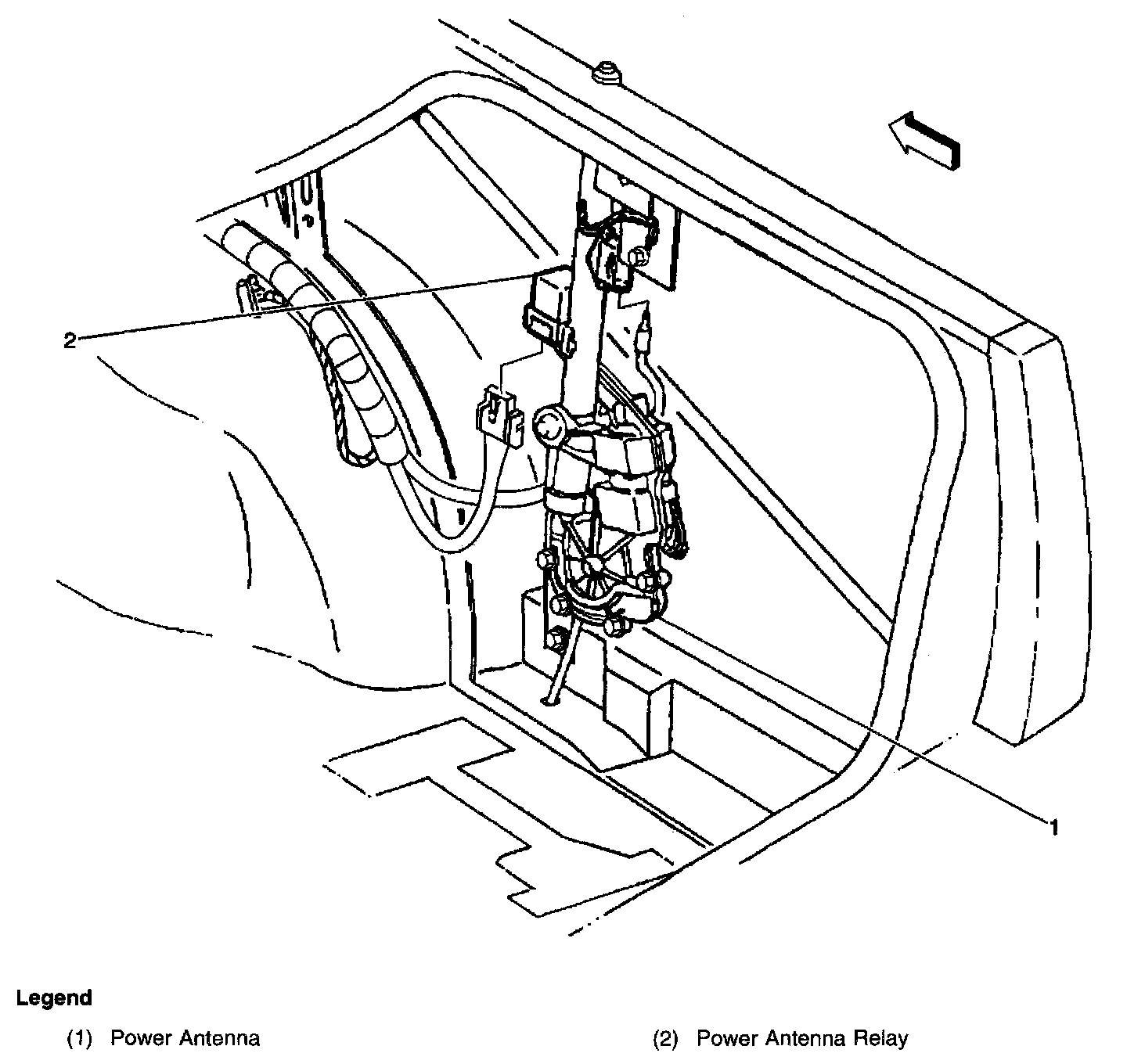 2

1

Legend

(1) Power Antenna

(2) Power Antenna Relay