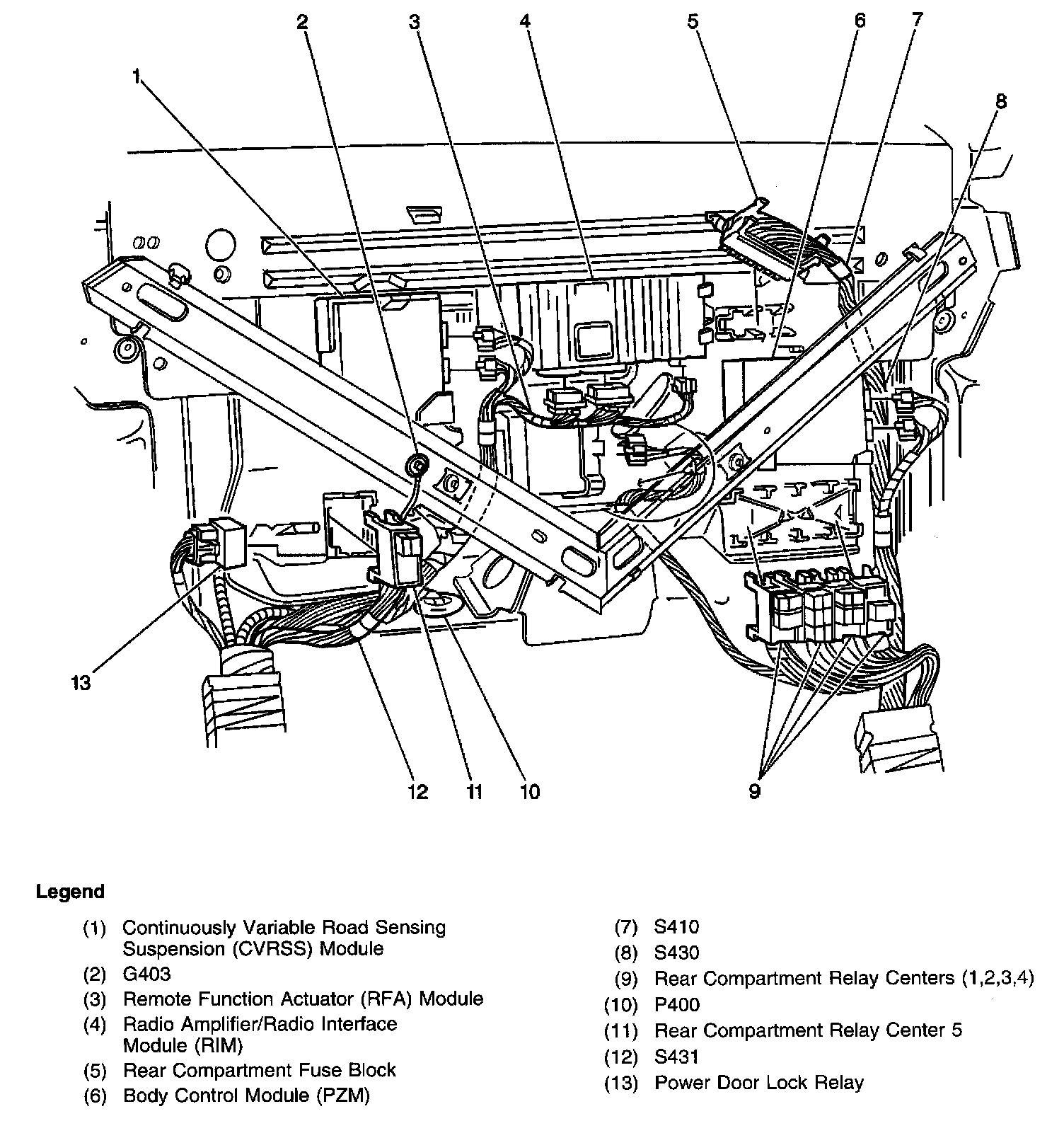 2 3 4 5 6 7

1

8

13

12 11 10

9

Legend

(1) Continuously Variable Road Sensing Suspension (CVRSS) Module

(2) G403

(3) Remote Function Actuator (RFA) Module

(4) Radio Amplifier/Radio Interface Module (RIM)

(5) Rear Compartment Fuse Block

(6) Body Control Module (PZM)

(7) S410

(8) S430

(9) Rear Compartment Relay Centers (1,2,3,4)

(10) P400

(11) Rear Compartment Relay Center 5

(12) S431

(13) Power Door Lock Relay