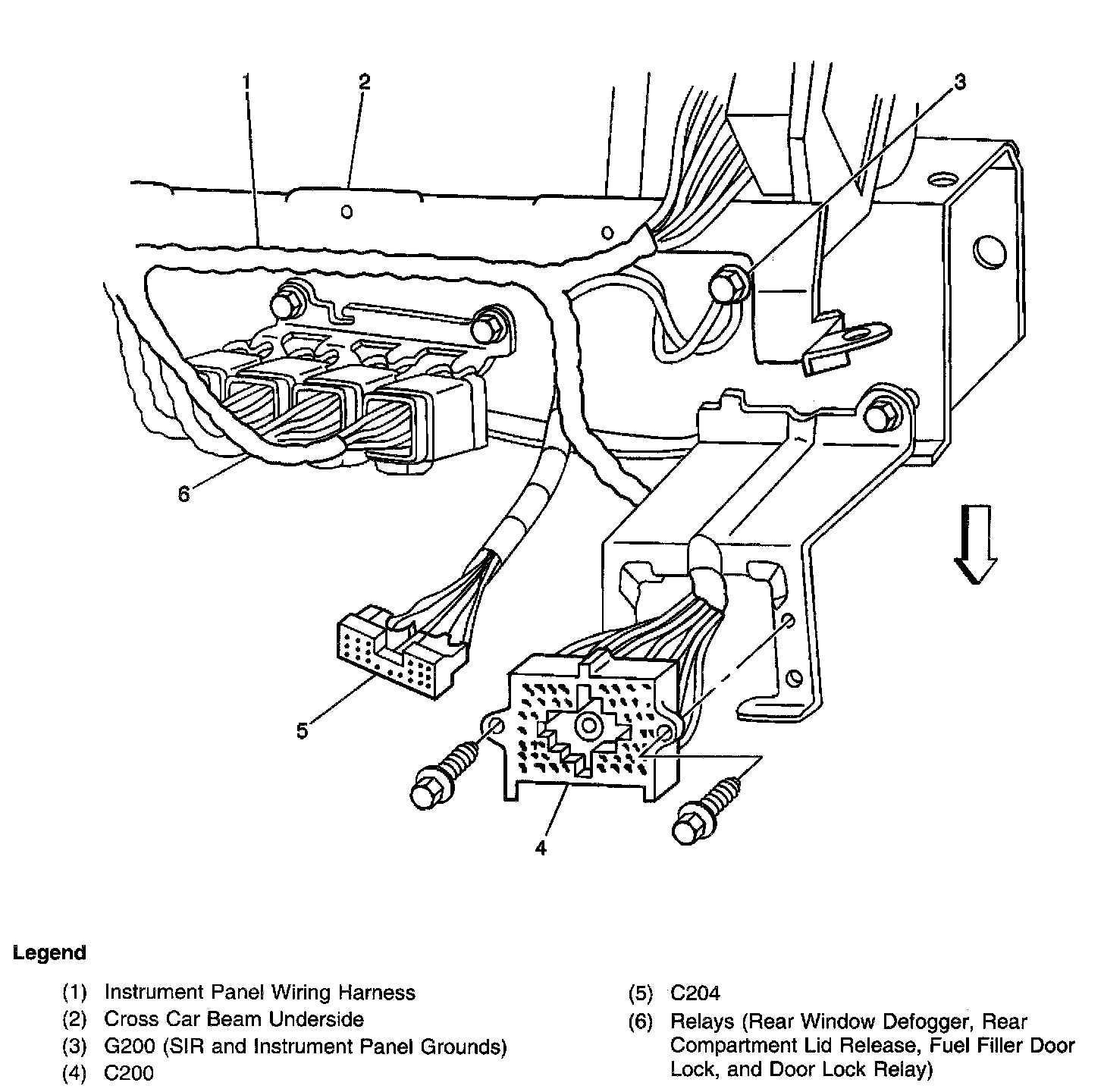 1
2
3
6
5
4

Legend

(1) Instrument Panel Wiring Harness
(2) Cross Car Beam Underside
(3) G200 (SIR and Instrument Panel Grounds)
(4) C200

(5) C204
(6) Relays (Rear Window Defogger, Rear Compartment Lid Release, Fuel Filler Door Lock, and Door Lock Relay)