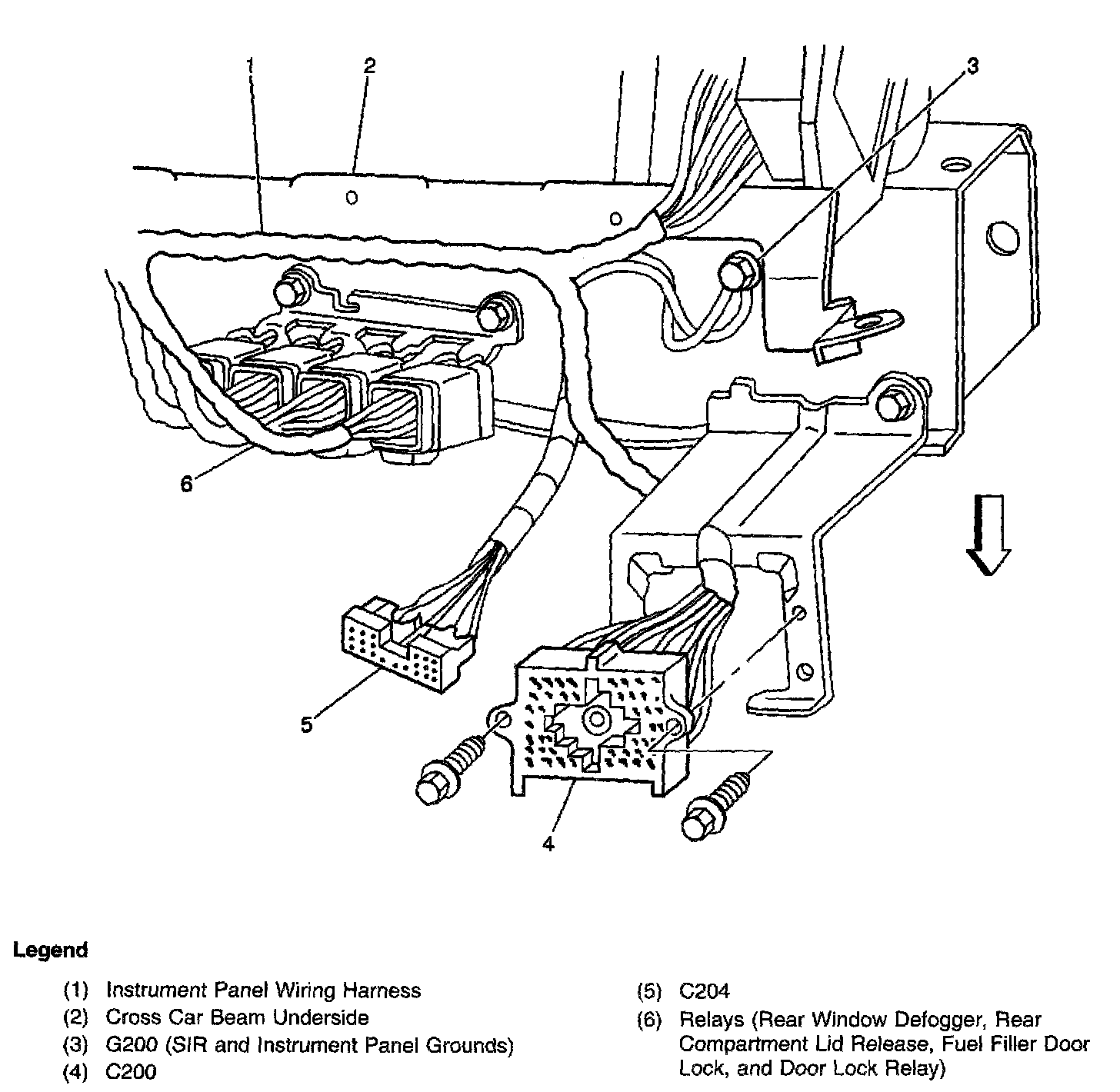 1
2
3
6
5
4

Legend

(1) Instrument Panel Wiring Harness
(2) Cross Car Beam Underside
(3) G200 (SIR and Instrument Panel Grounds)
(4) C200

(5) C204
(6) Relays (Rear Window Defogger, Rear Compartment Lid Release, Fuel Filler Door Lock, and Door Lock Relay)