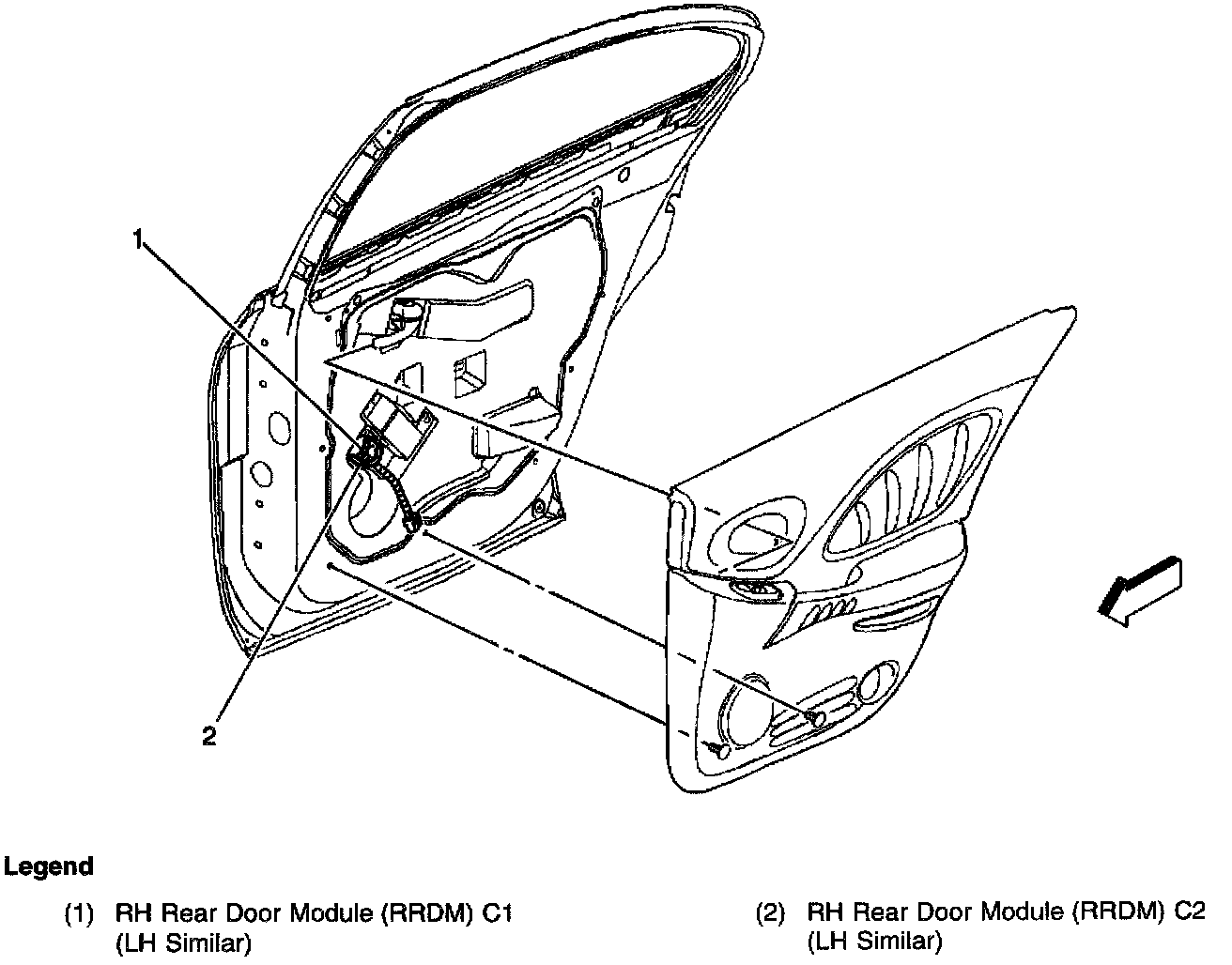 1

2

Legend

(1) RH Rear Door Module (RRDM) C1 (LH Similar)

(2) RH Rear Door Module (RRDM) C2 (LH Similar)