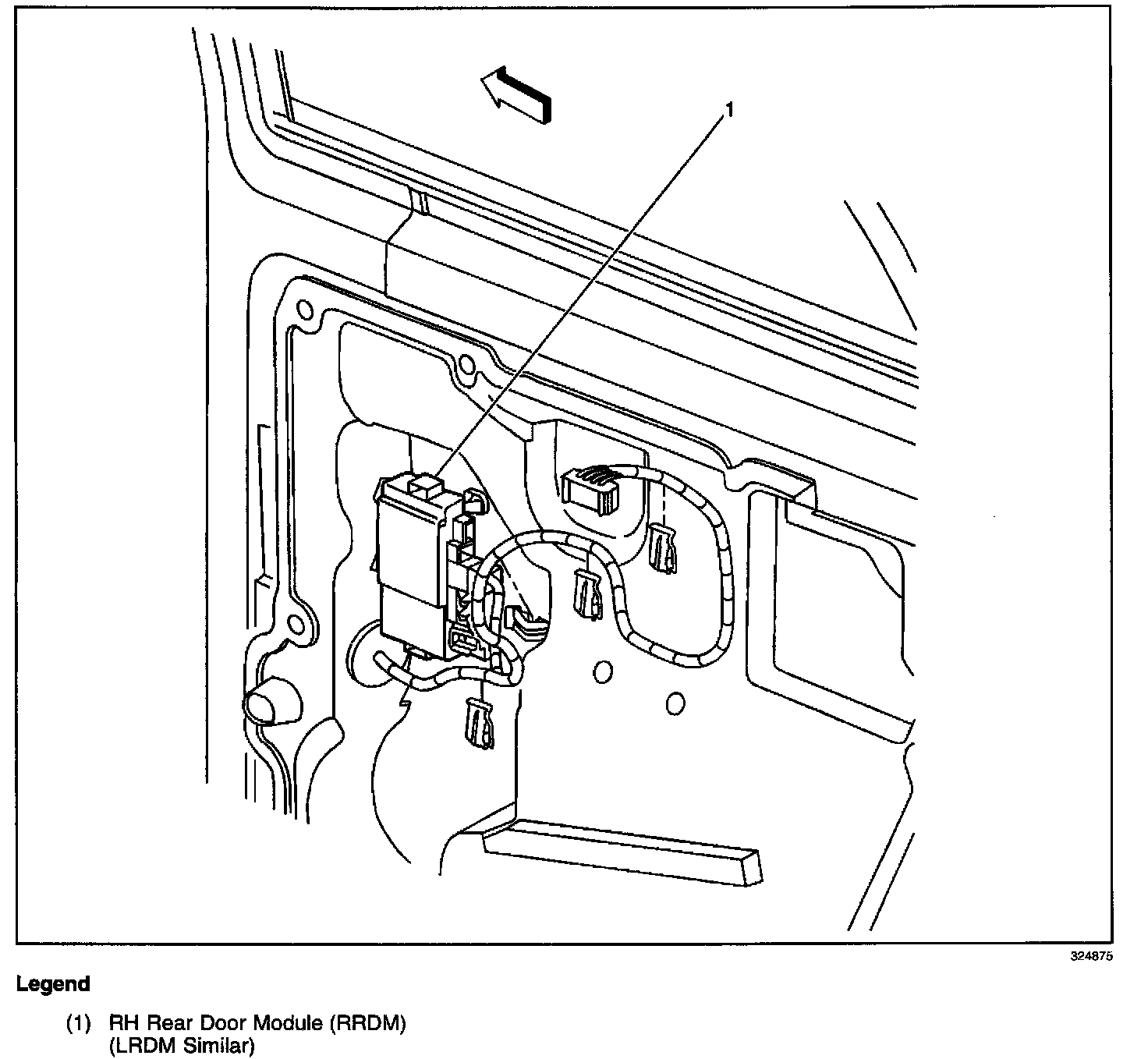 1

324875

Legend

(1) RH Rear Door Module (RRDM) (LRDM Similar)