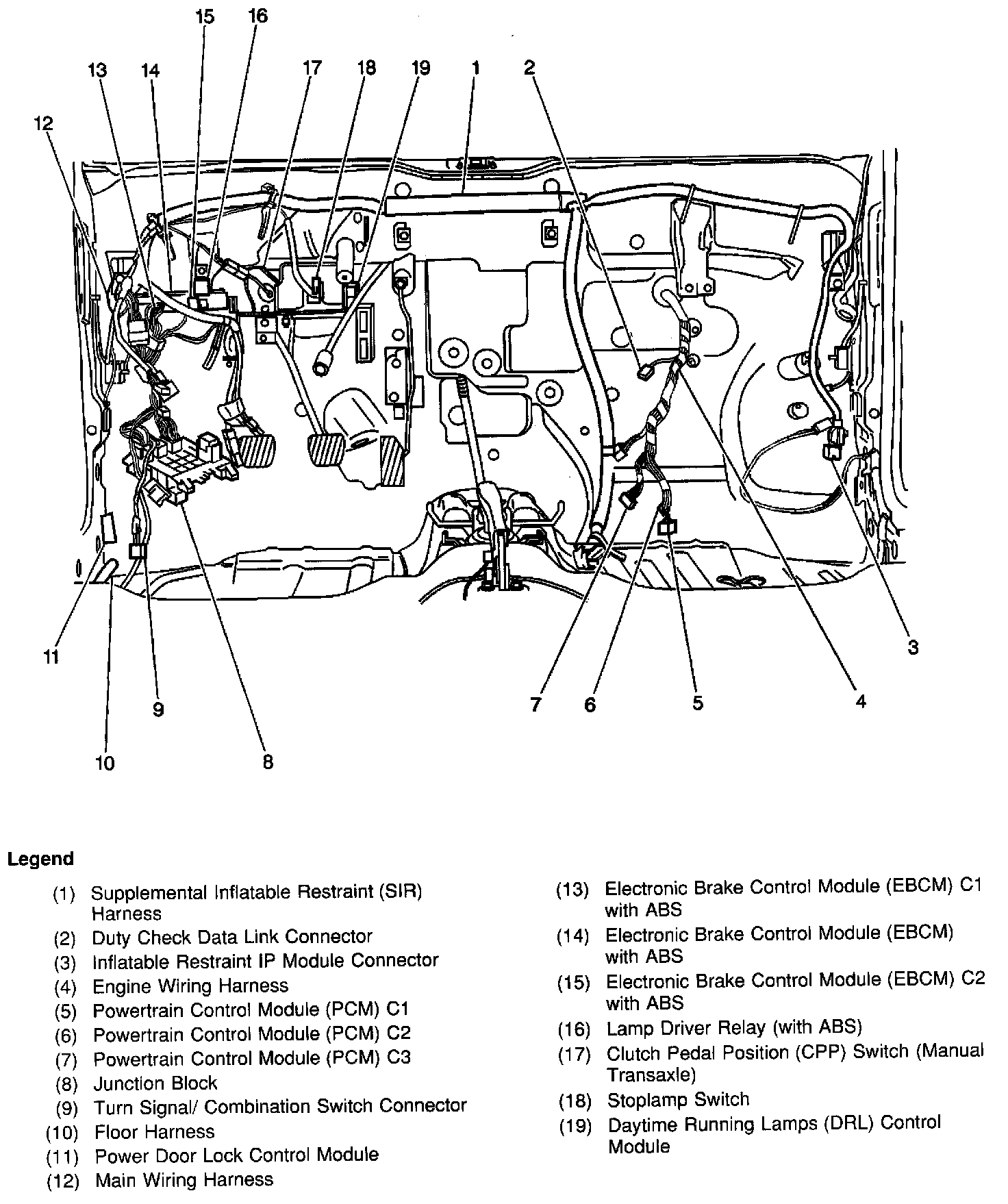 15 16 13 14 17 18 19 1 2 12

11 9 10 8 7 6 5 4 3

Legend

(1) Supplemental Inflatable Restraint (SIR) Harness
(2) Duty Check Data Link Connector
(3) Inflatable Restraint IP Module Connector
(4) Engine Wiring Harness
(5) Powertrain Control Module (PCM) C1
(6) Powertrain Control Module (PCM) C2
(7) Powertrain Control Module (PCM) C3
(8) Junction Block
(9) Turn Signal/ Combination Switch Connector
(10) Floor Harness
(11) Power Door Lock Control Module
(12) Main Wiring Harness

(13) Electronic Brake Control Module (EBCM) C1 with ABS
(14) Electronic Brake Control Module (EBCM) with ABS
(15) Electronic Brake Control Module (EBCM) C2 with ABS
(16) Lamp Driver Relay (with ABS)
(17) Clutch Pedal Position (CPP) Switch (Manual Transaxle)
(18) Stoplamp Switch
(19) Daytime Running Lamps (DRL) Control Module