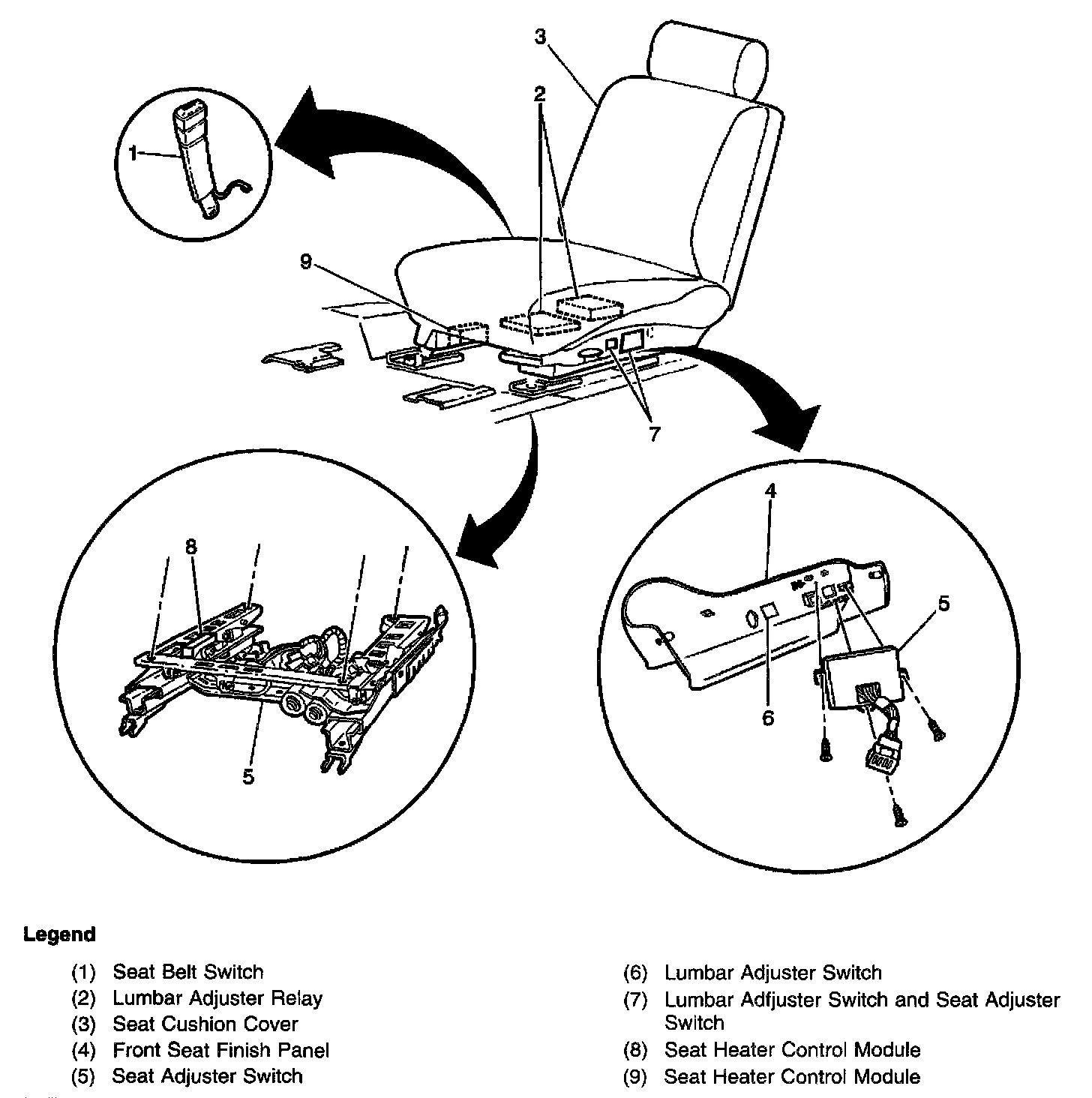 3

2

1

9

7

8

5

4

5

6

Legend

(1) Seat Belt Switch
(2) Lumbar Adjuster Relay
(3) Seat Cushion Cover
(4) Front Seat Finish Panel
(5) Seat Adjuster Switch

(6) Lumbar Adjuster Switch
(7) Lumbar Adfjuster Switch and Seat Adjuster Switch
(8) Seat Heater Control Module
(9) Seat Heater Control Module