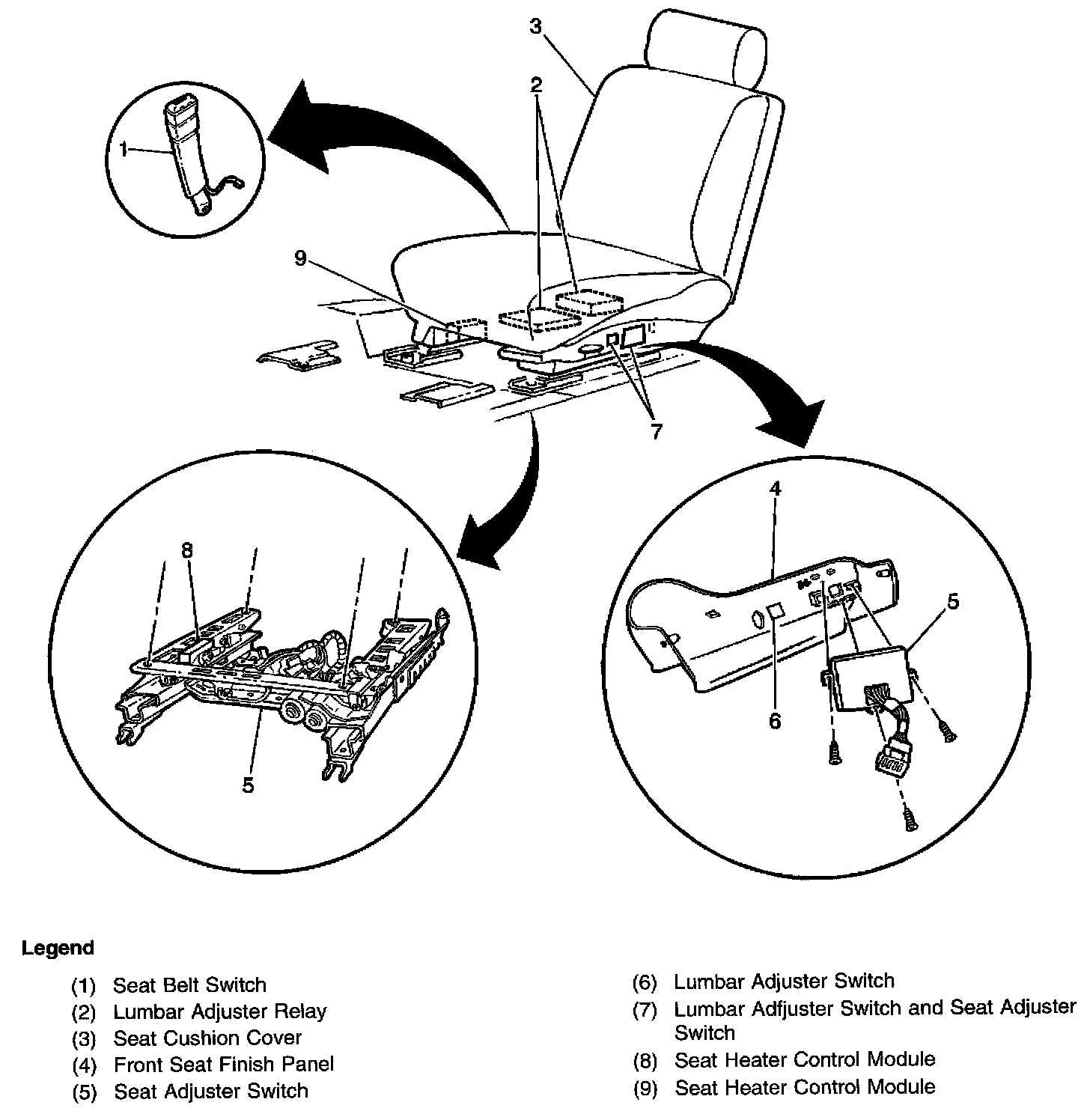 3

2

1

9

7

8

5

4

5

6

Legend

(1) Seat Belt Switch
(2) Lumbar Adjuster Relay
(3) Seat Cushion Cover
(4) Front Seat Finish Panel
(5) Seat Adjuster Switch

(6) Lumbar Adjuster Switch
(7) Lumbar Adfjuster Switch and Seat Adjuster Switch
(8) Seat Heater Control Module
(9) Seat Heater Control Module