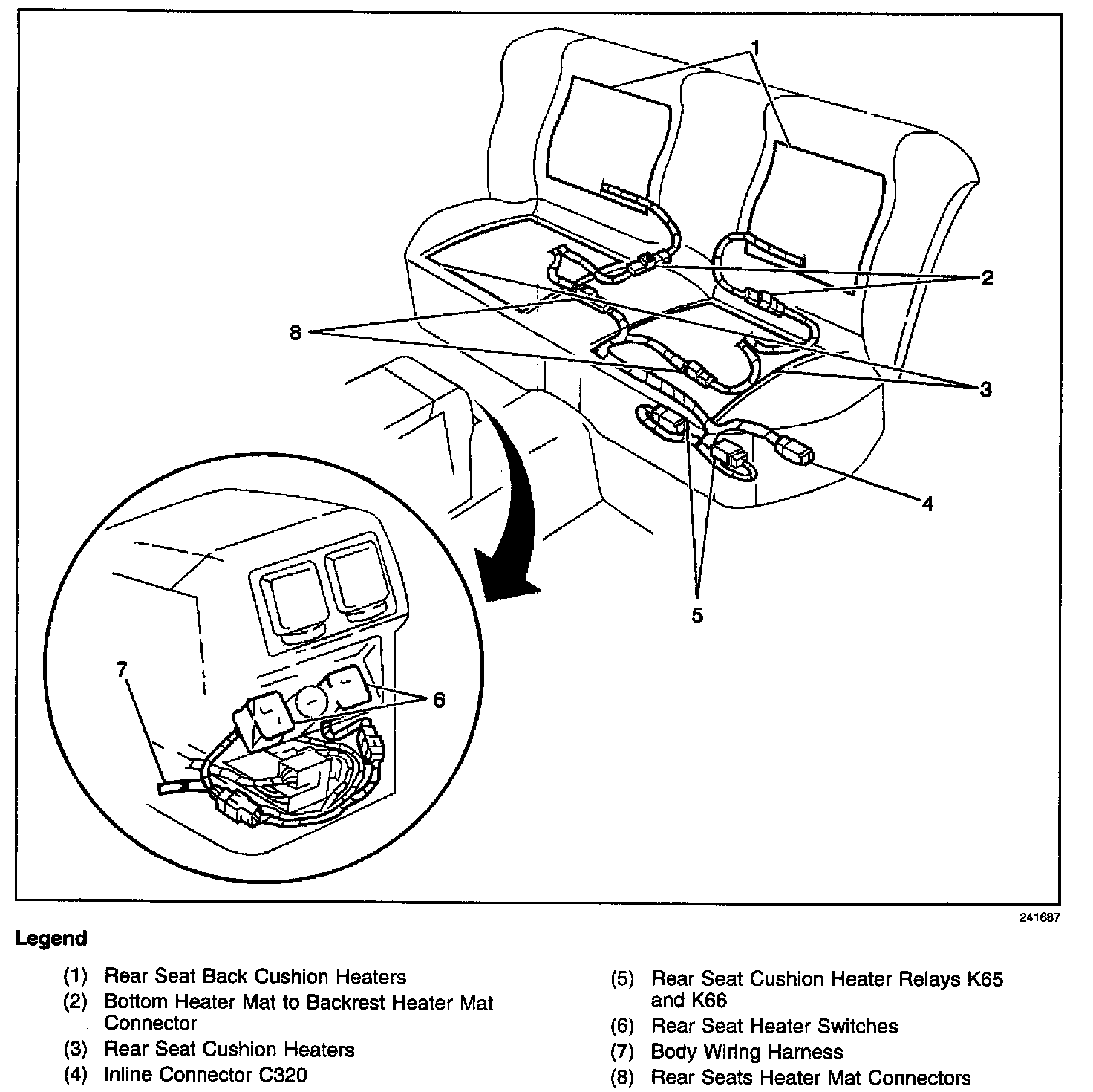 1
2
8
3
4
5
7
6

241687

Legend

(1) Rear Seat Back Cushion Heaters
(2) Bottom Heater Mat to Backrest Heater Mat Connector
(3) Rear Seat Cushion Heaters
(4) Inline Connector C320

(5) Rear Seat Cushion Heater Relays K65 and K66
(6) Rear Seat Heater Switches
(7) Body Wiring Harness
(8) Rear Seats Heater Mat Connectors