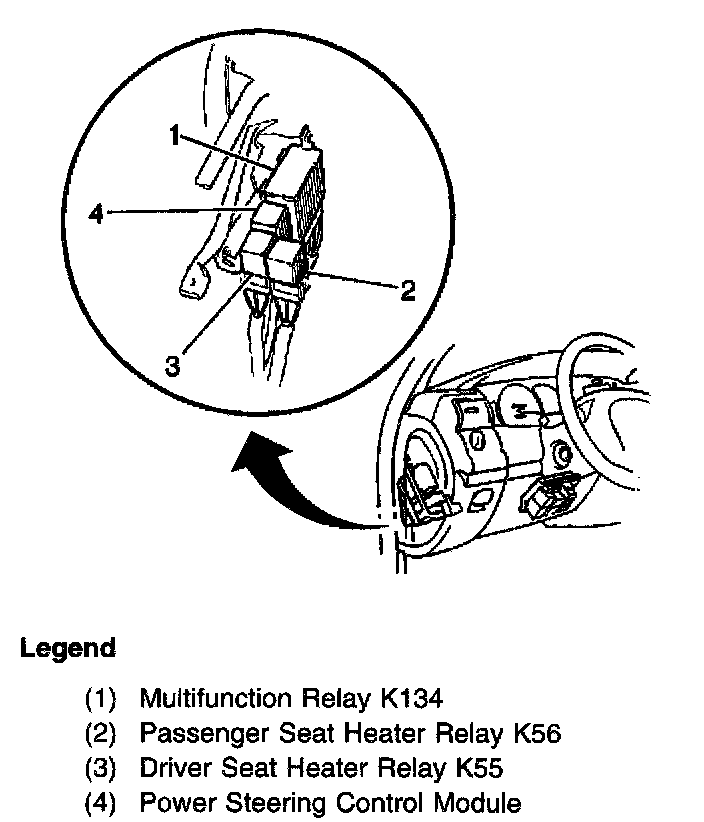 1
4
2
3

Legend

(1) Multifunction Relay K134
(2) Passenger Seat Heater Relay K56
(3) Driver Seat Heater Relay K55
(4) Power Steering Control Module