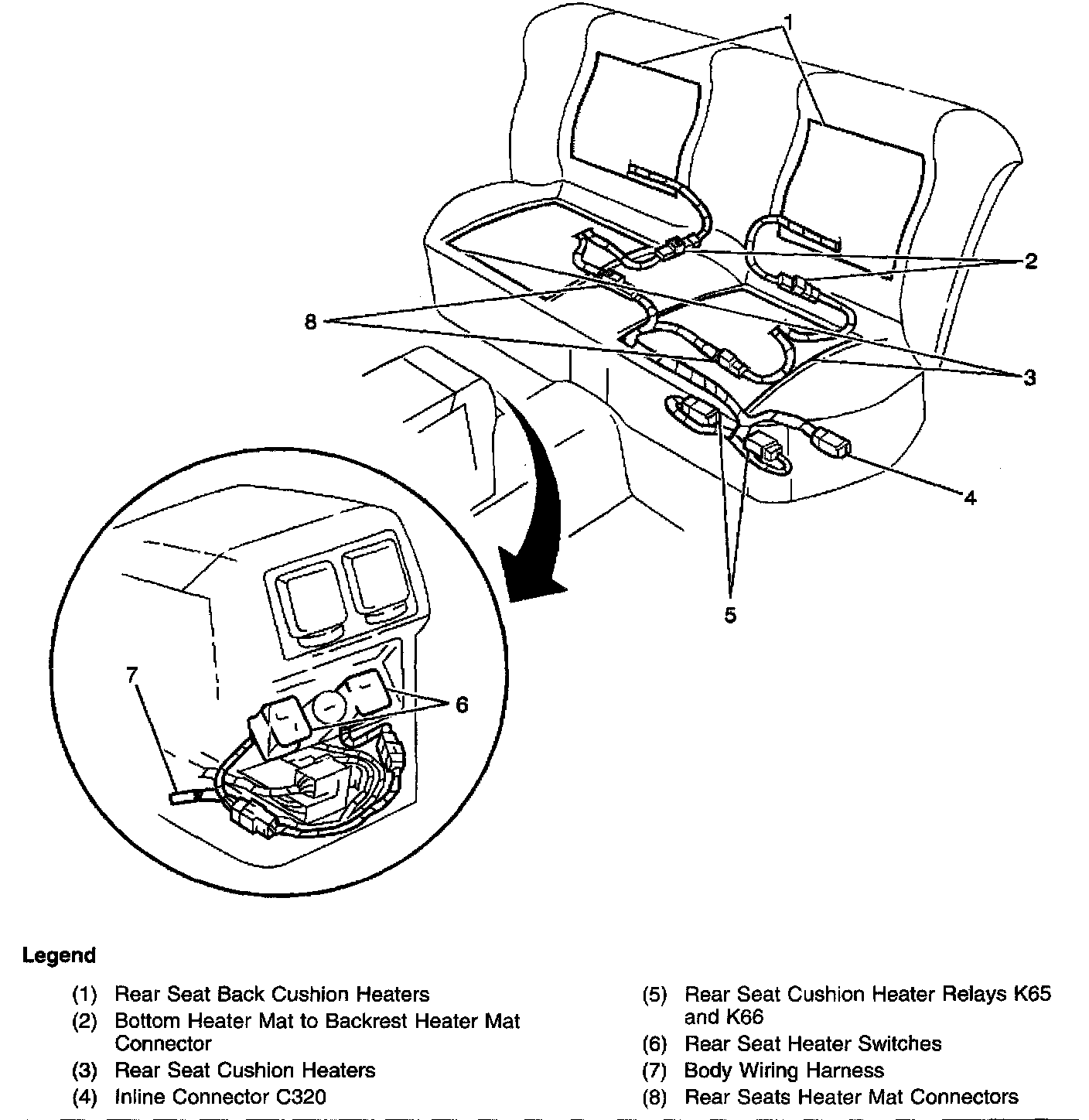 1
2
8
3
4
5
7
6

Legend

(1) Rear Seat Back Cushion Heaters
(2) Bottom Heater Mat to Backrest Heater Mat Connector
(3) Rear Seat Cushion Heaters
(4) Inline Connector C320

(5) Rear Seat Cushion Heater Relays K65 and K66
(6) Rear Seat Heater Switches
(7) Body Wiring Harness
(8) Rear Seats Heater Mat Connectors