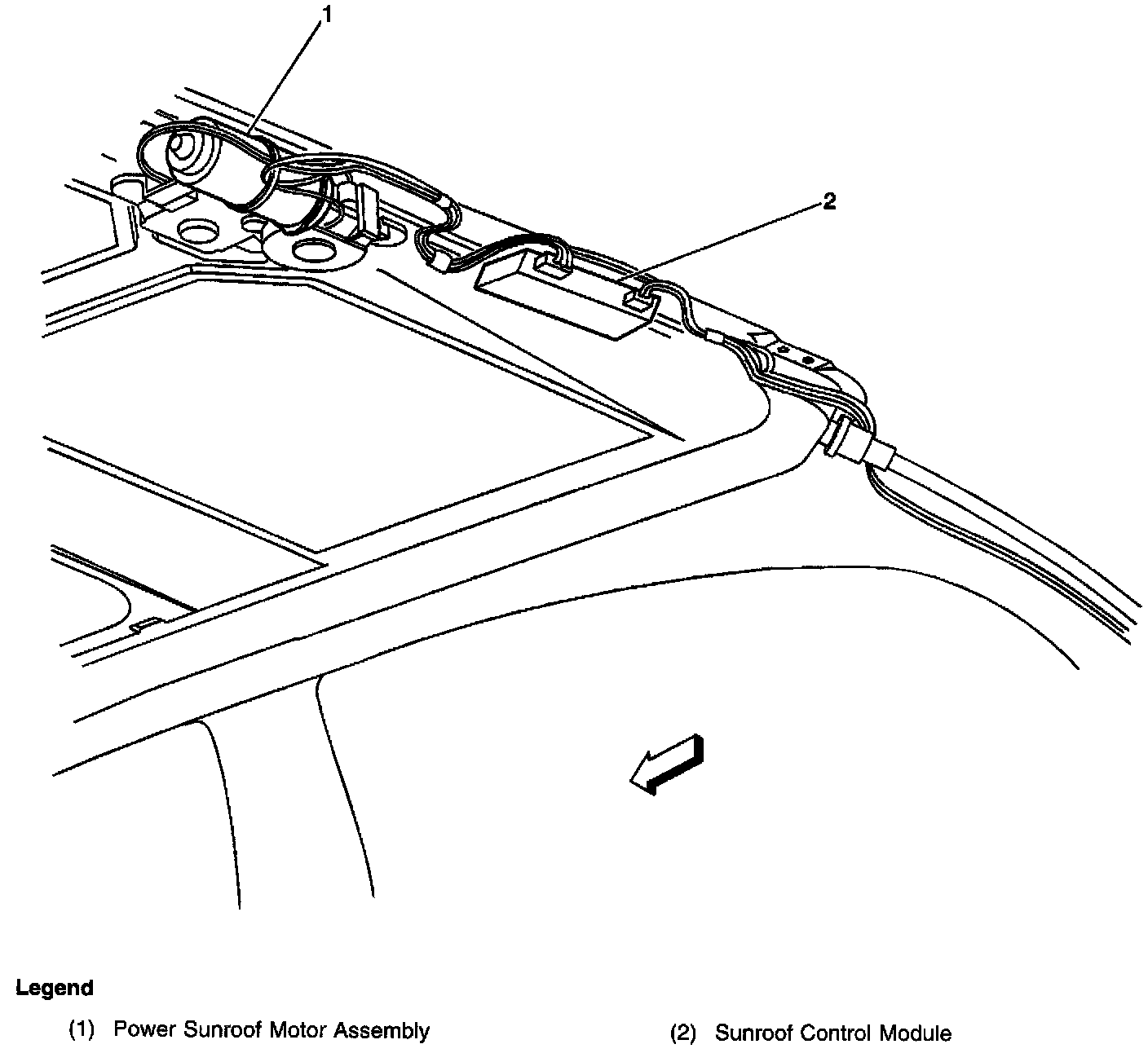 1

2

Legend

(1) Power Sunroof Motor Assembly

(2) Sunroof Control Module