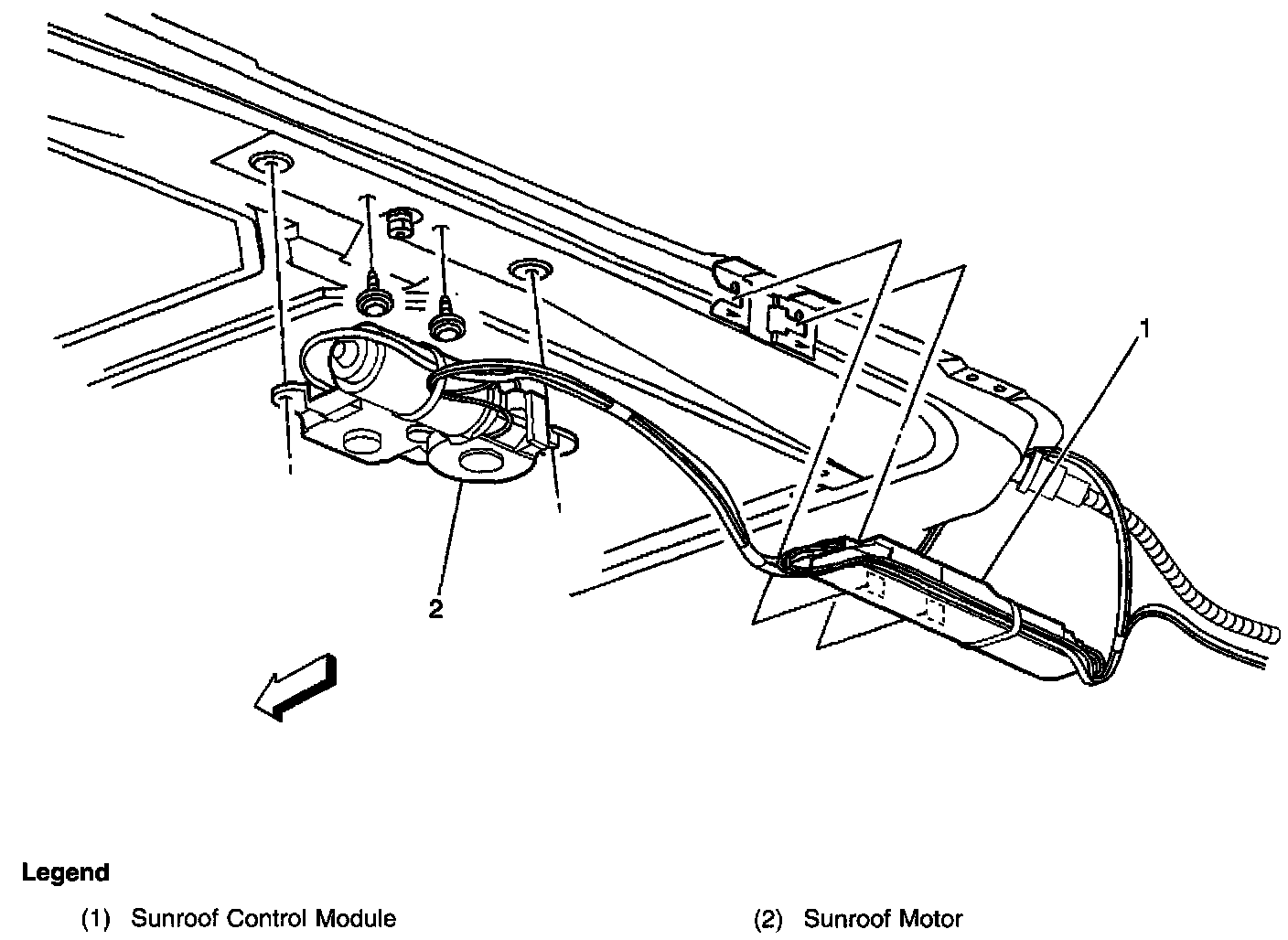 1

2

Legend

(1) Sunroof Control Module

(2) Sunroof Motor