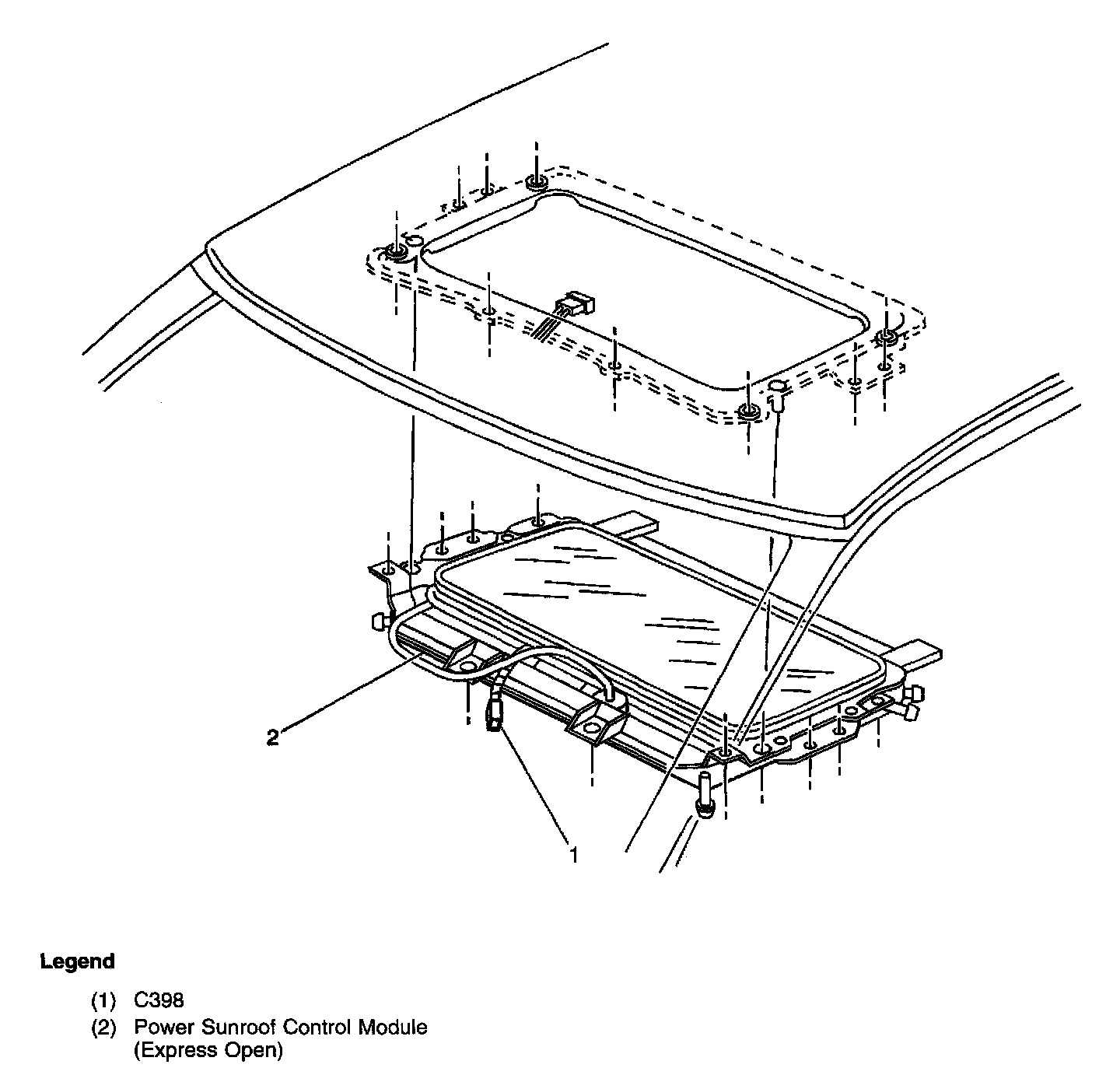 2

1

Legend

(1) C398
(2) Power Sunroof Control Module (Express Open)