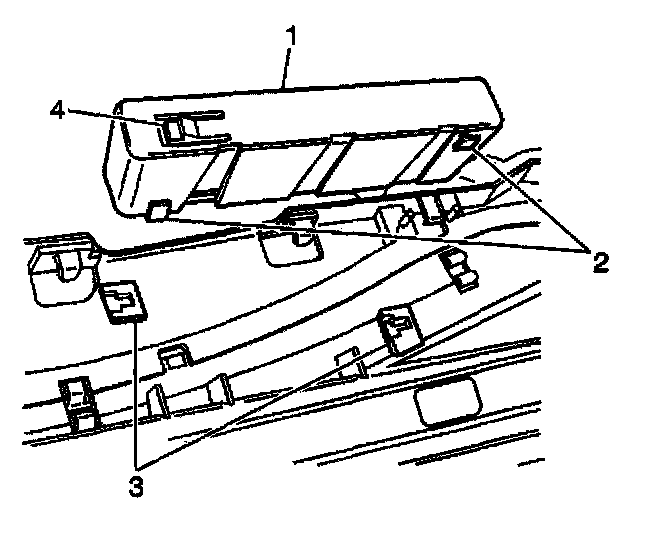 1
4
2
3