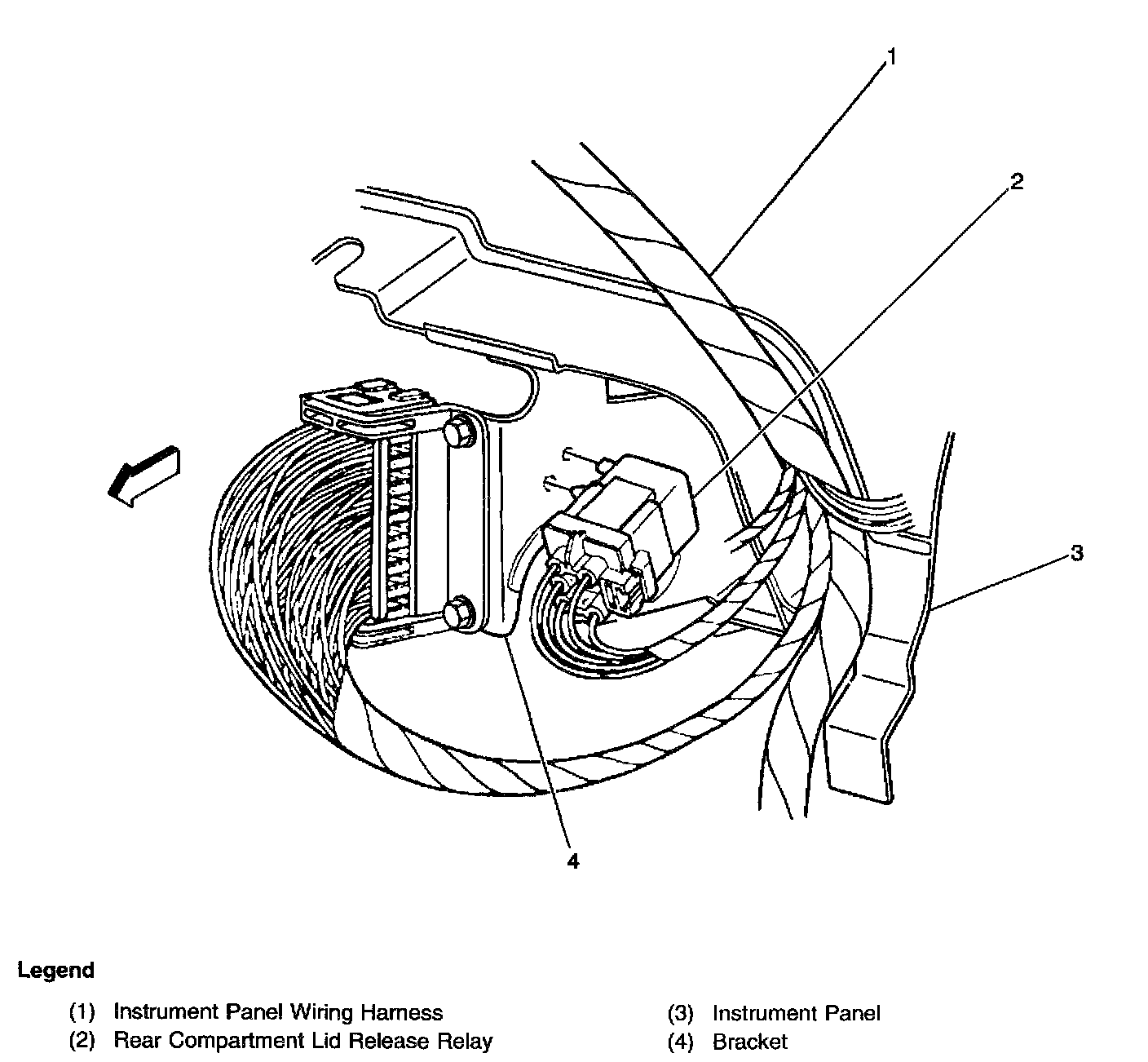 1
2
3
4

Legend

(1) Instrument Panel Wiring Harness
(2) Rear Compartment Lid Release Relay
(3) Instrument Panel
(4) Bracket