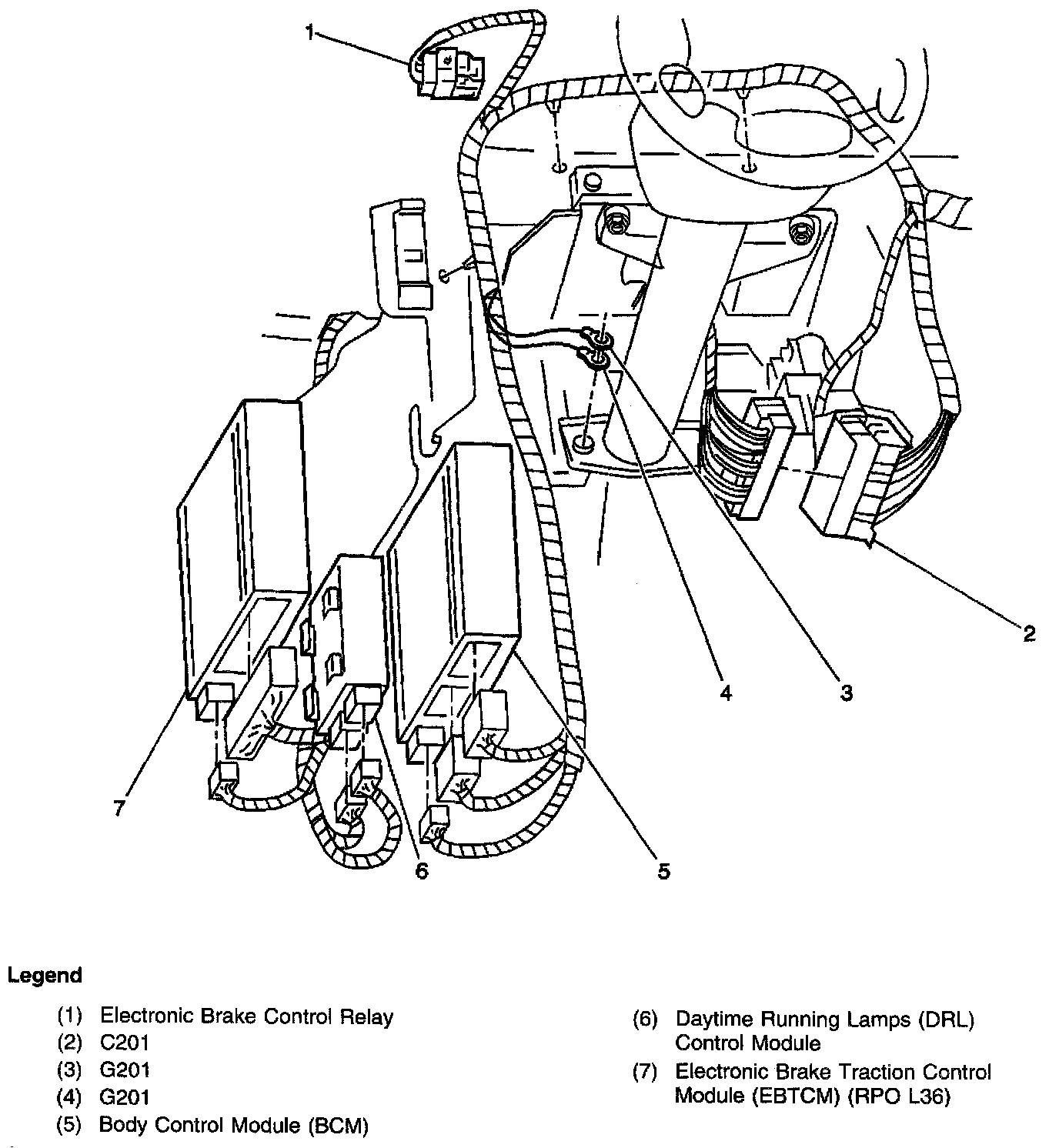 1

2

4

3

7

6

5

Legend

(1) Electronic Brake Control Relay
(2) C201
(3) G201
(4) G201
(5) Body Control Module (BCM)

(6) Daytime Running Lamps (DRL) Control Module
(7) Electronic Brake Traction Control Module (EBTCM) (RPO L36)