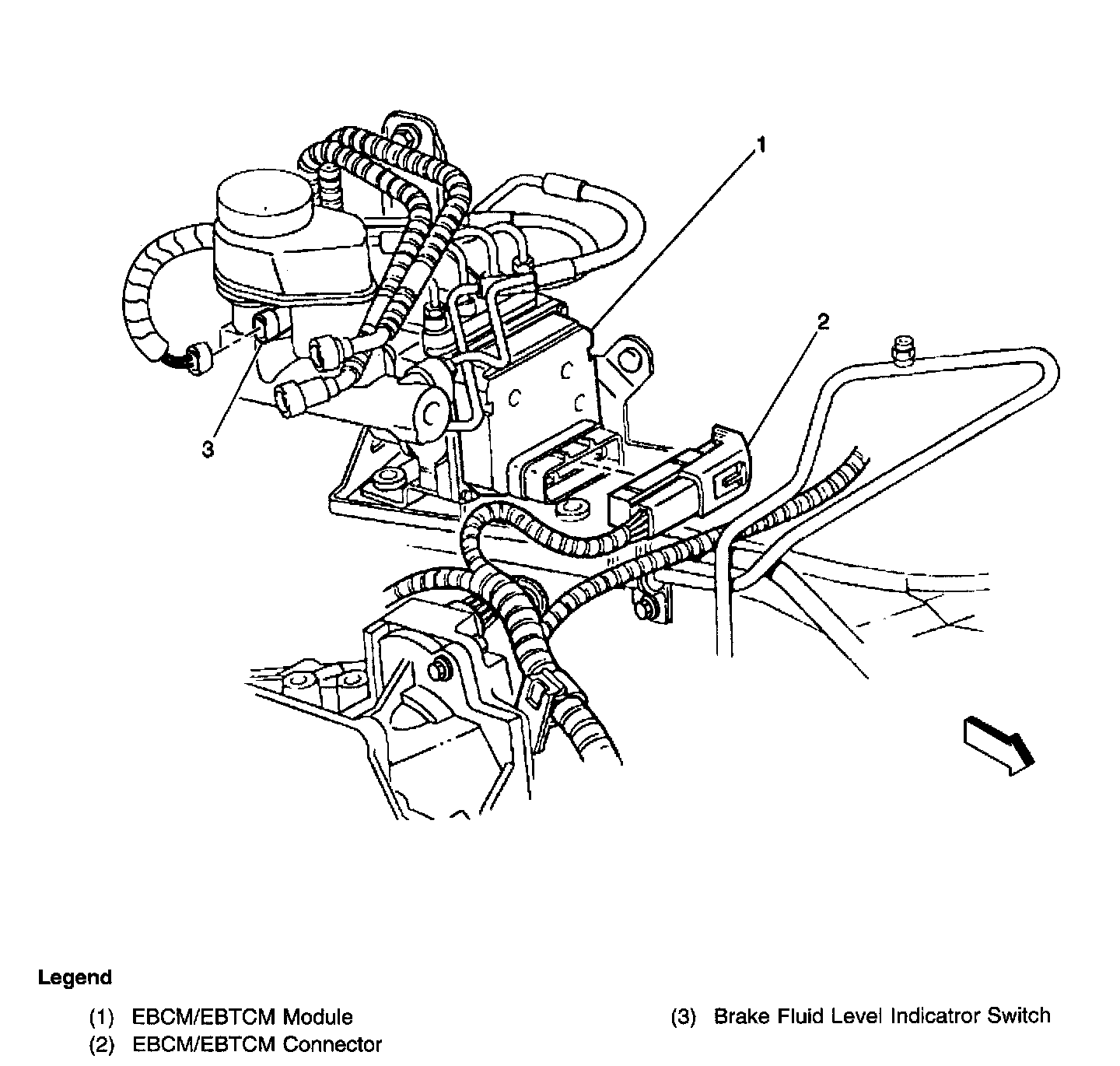 1

2

3

Legend

(1) EBCM/EBTCM Module

(2) EBCM/EBTCM Connector

(3) Brake Fluid Level Indicatror Switch