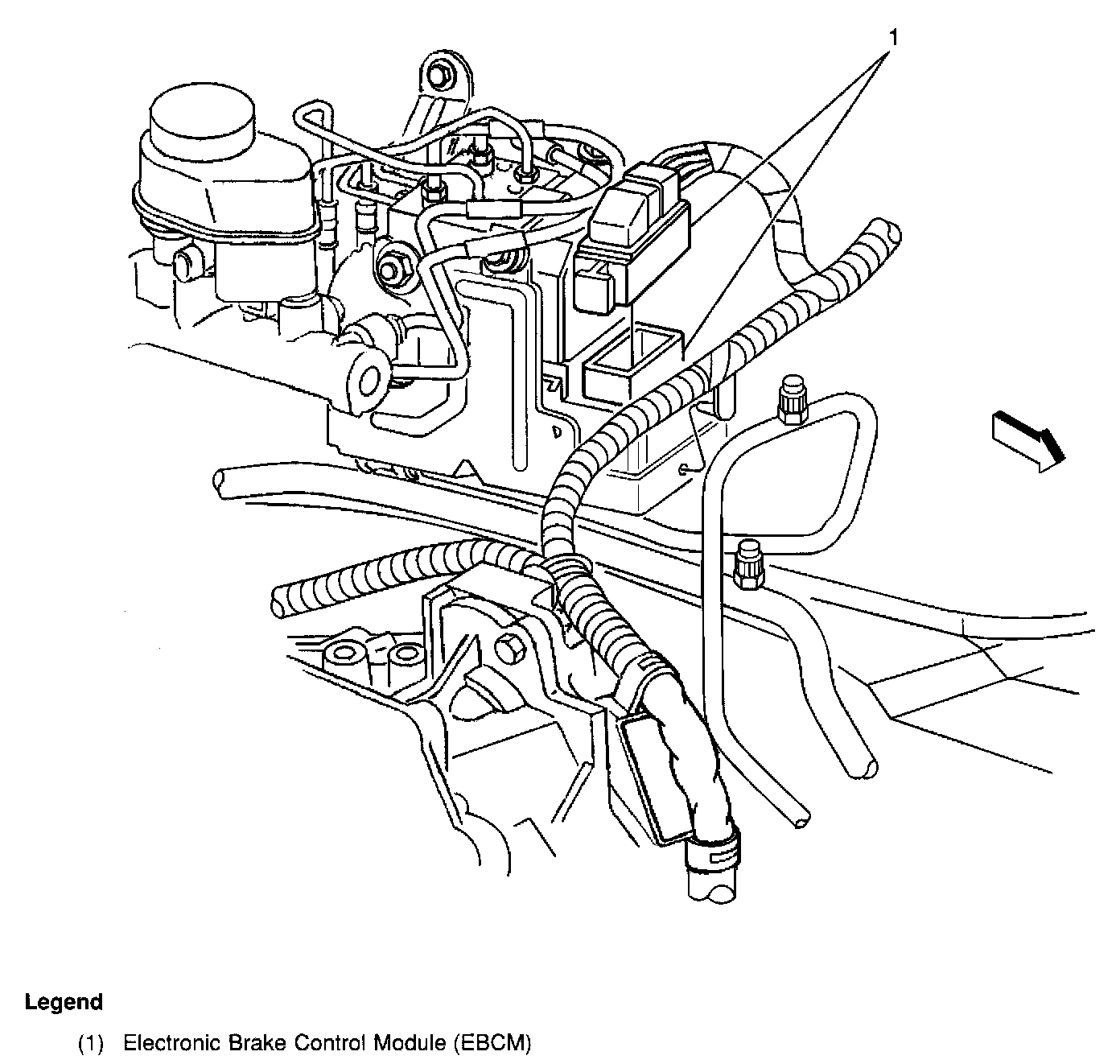 1

Legend

(1) Electronic Brake Control Module (EBCM)