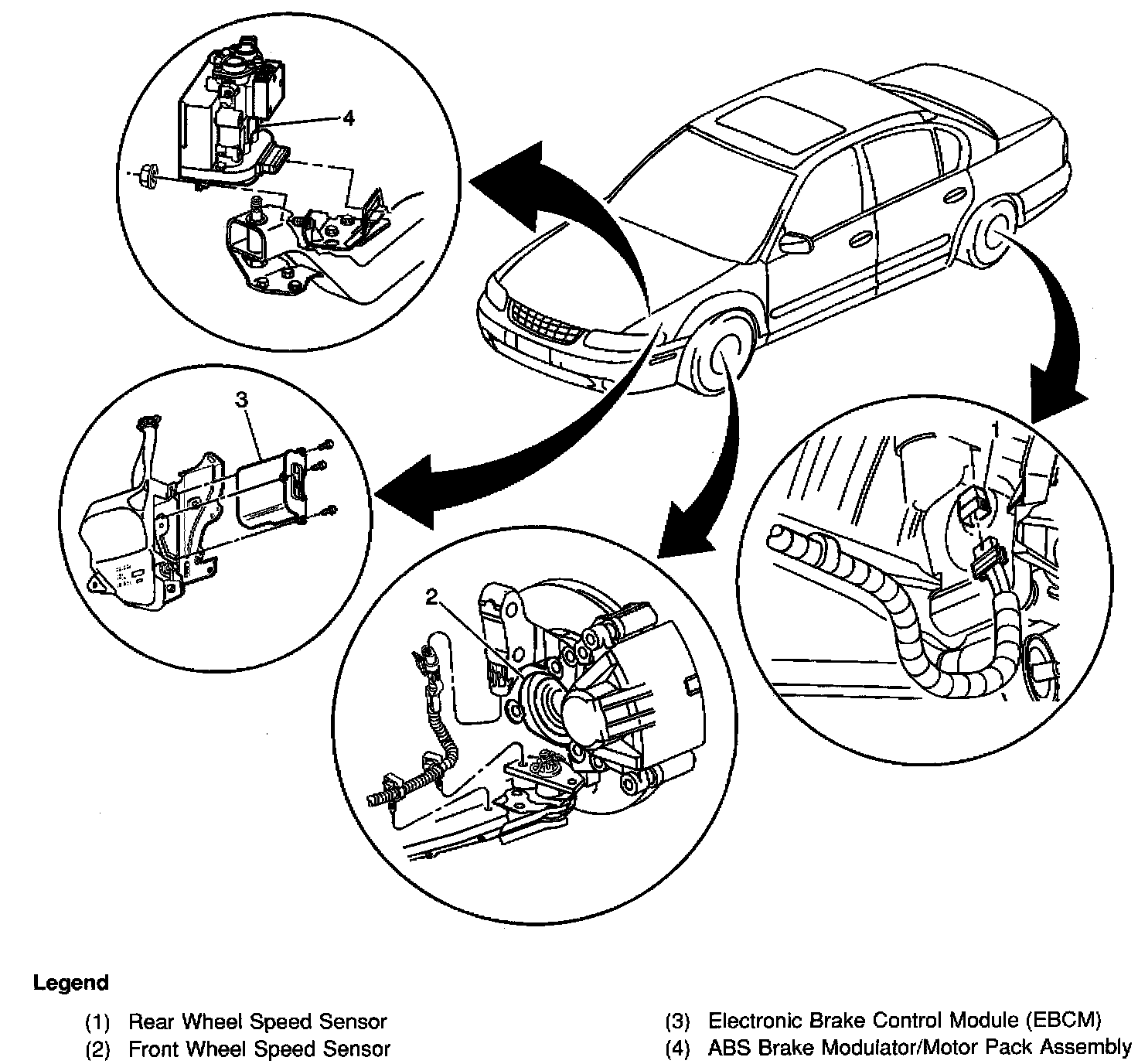 4

3

1

2

Legend

(1) Rear Wheel Speed Sensor
(2) Front Wheel Speed Sensor

(3) Electronic Brake Control Module (EBCM)
(4) ABS Brake Modulator/Motor Pack Assembly