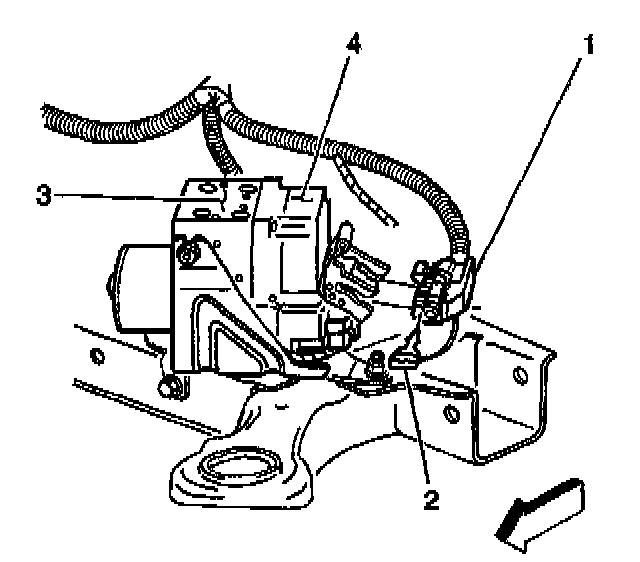 4
1
3
2