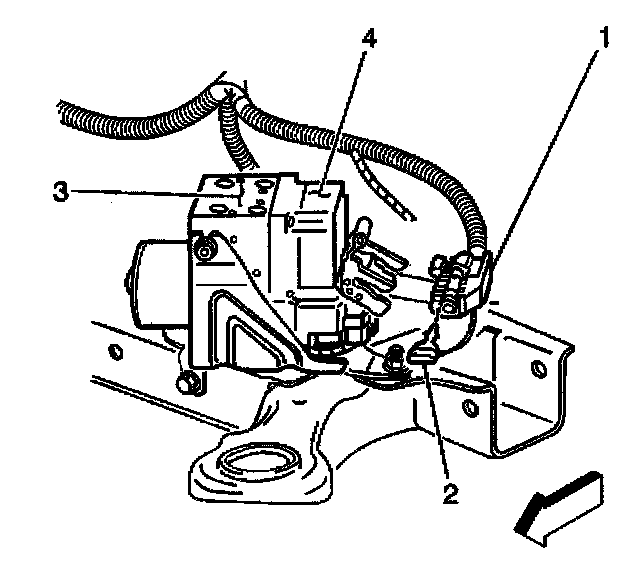 4
1
3
2