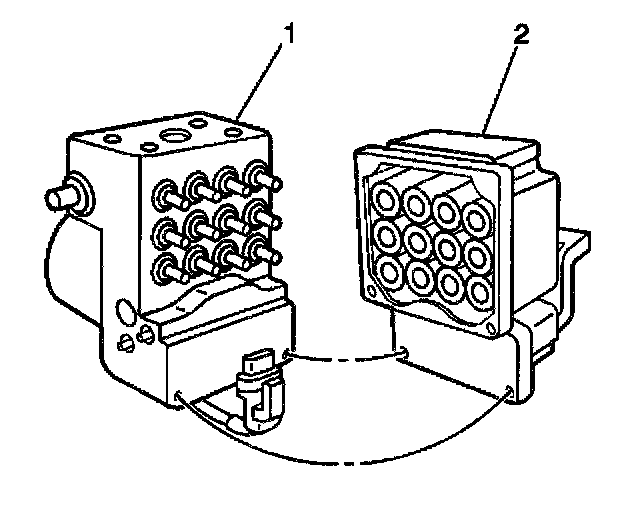 1
2