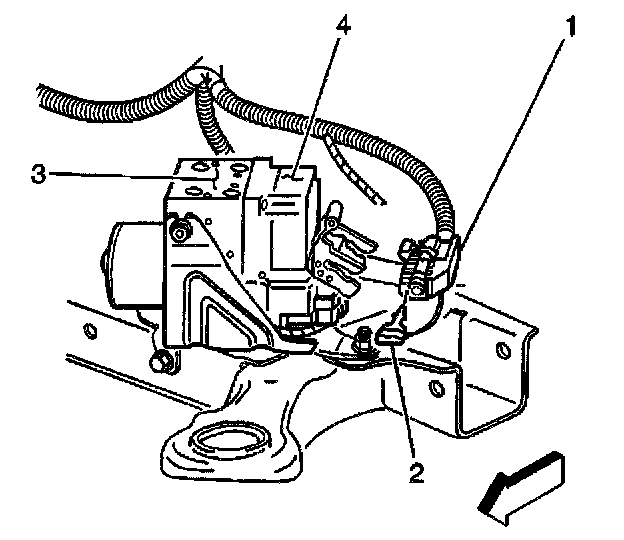 4
1
3
2