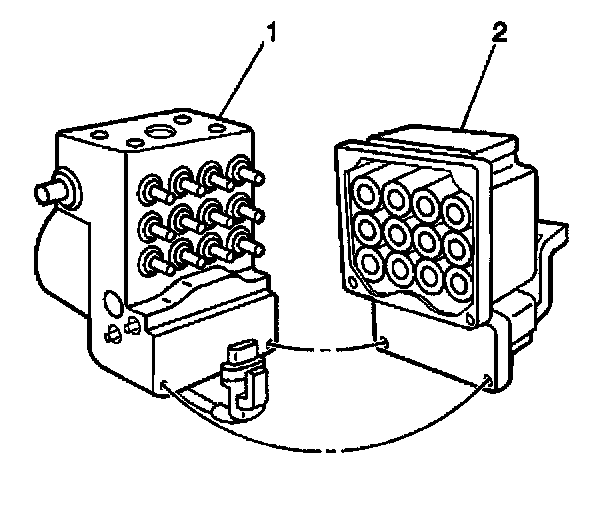 1
2