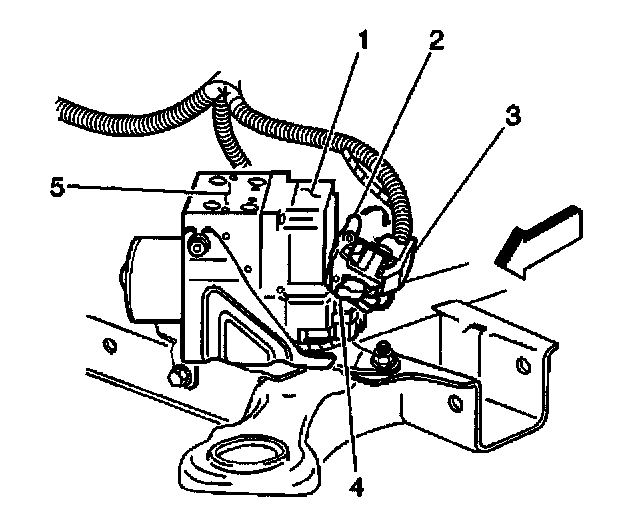 1
2
3
5
4