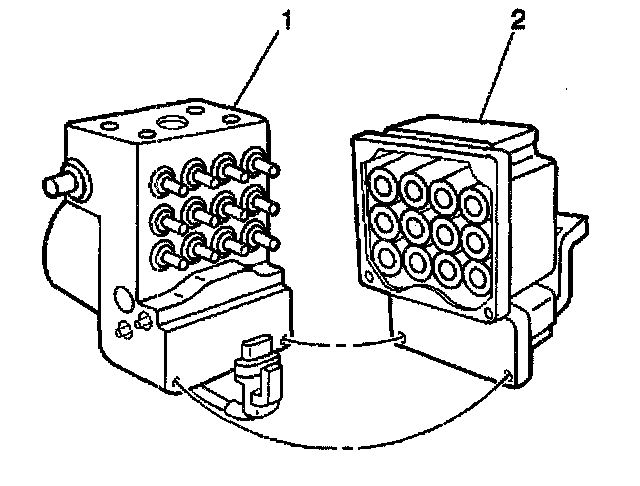 1

2