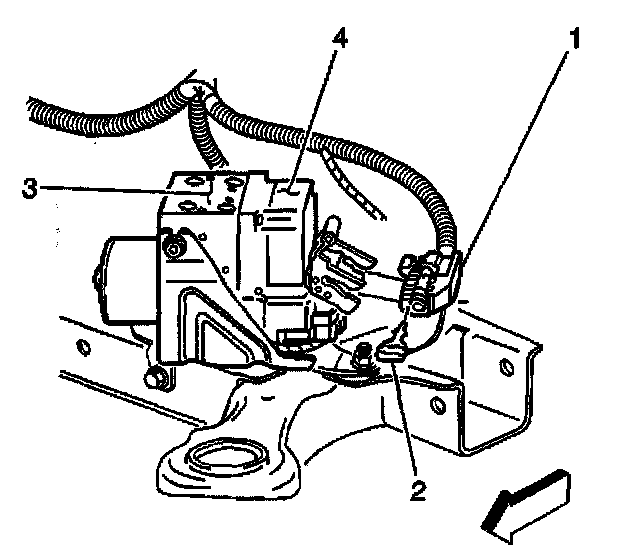 4
1
3
2