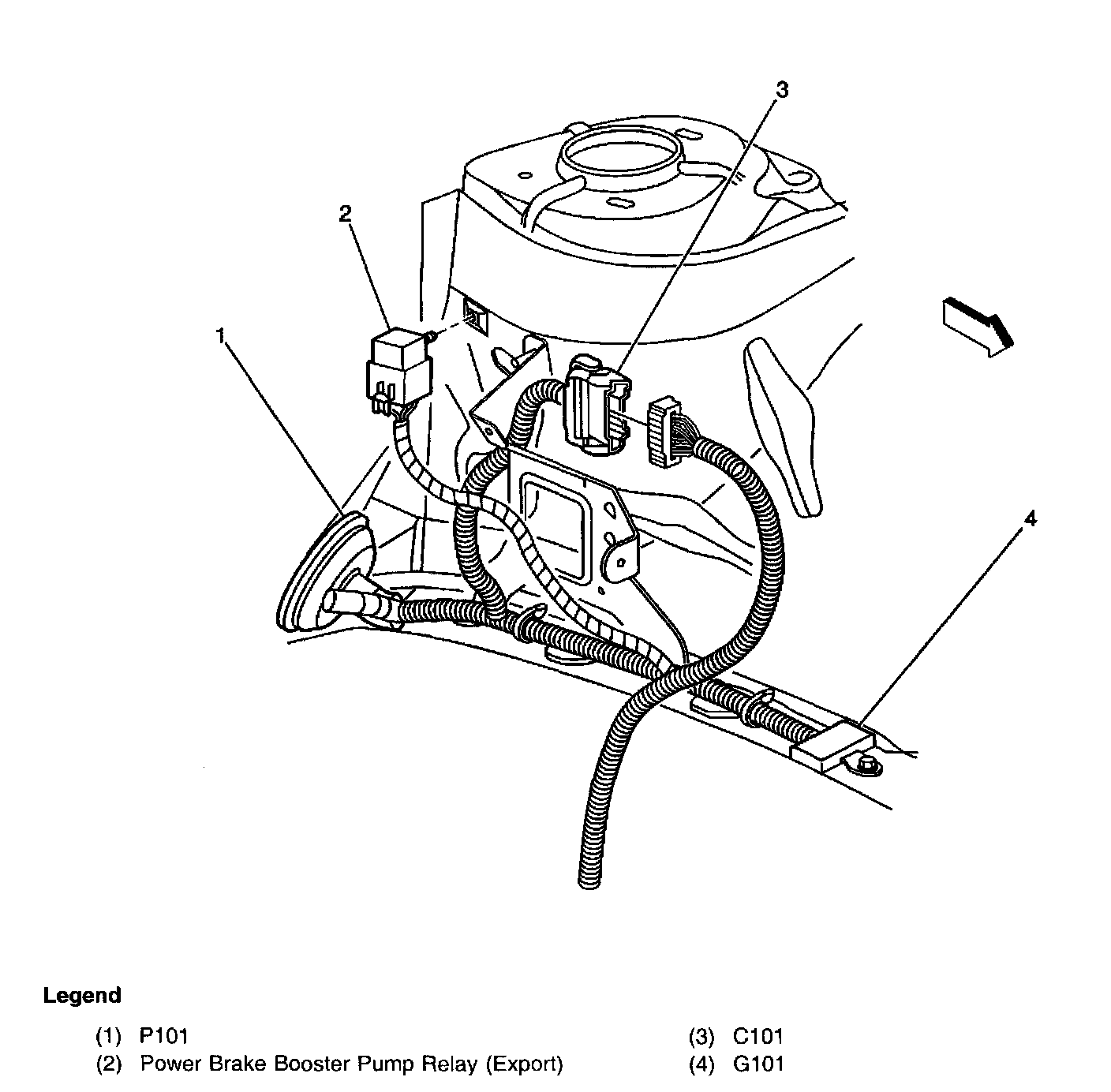 3

2

1

4

Legend

(1) P101
(2) Power Brake Booster Pump Relay (Export)

(3) C101
(4) G101