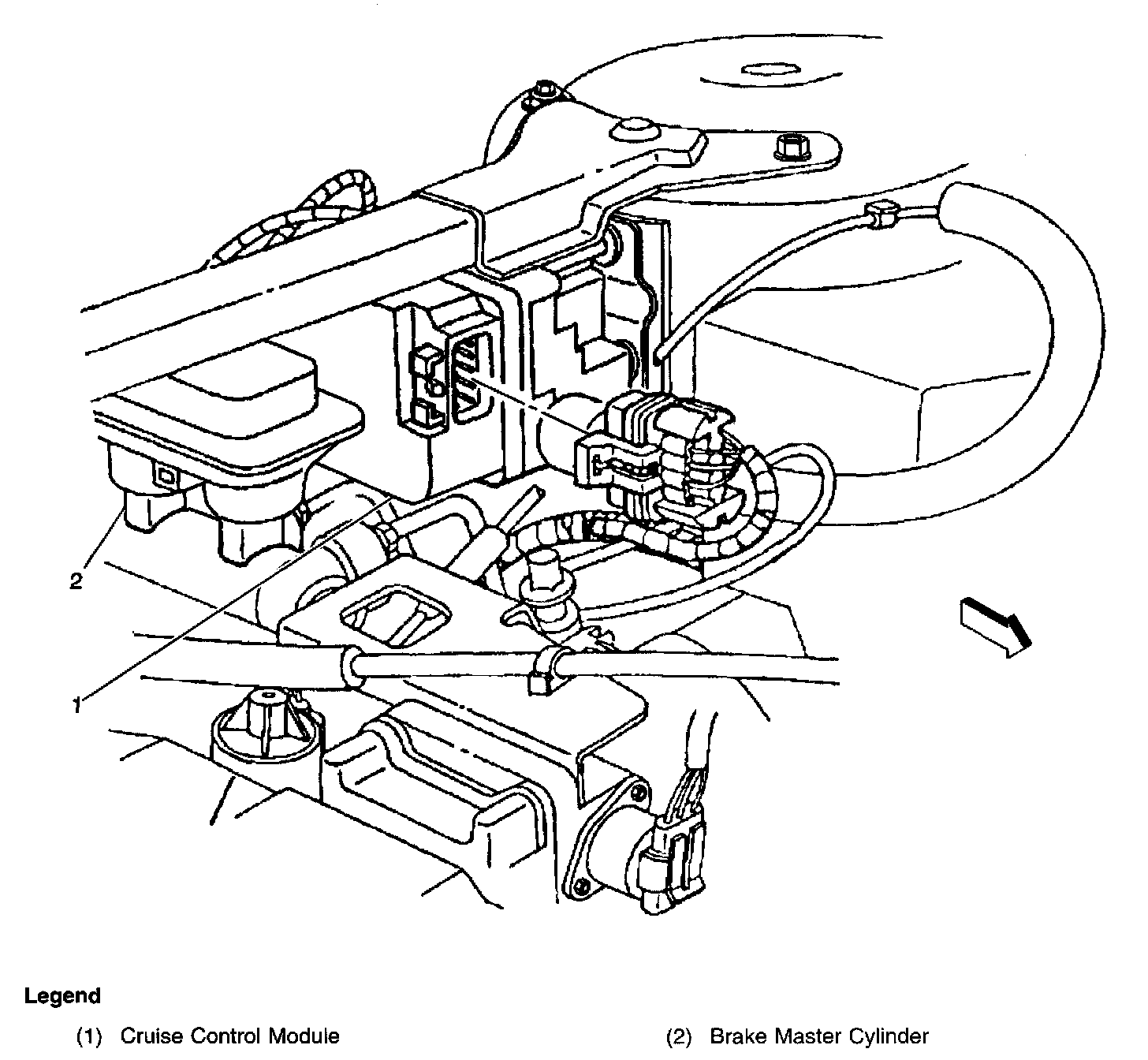 2

1

Legend

(1) Cruise Control Module

(2) Brake Master Cylinder