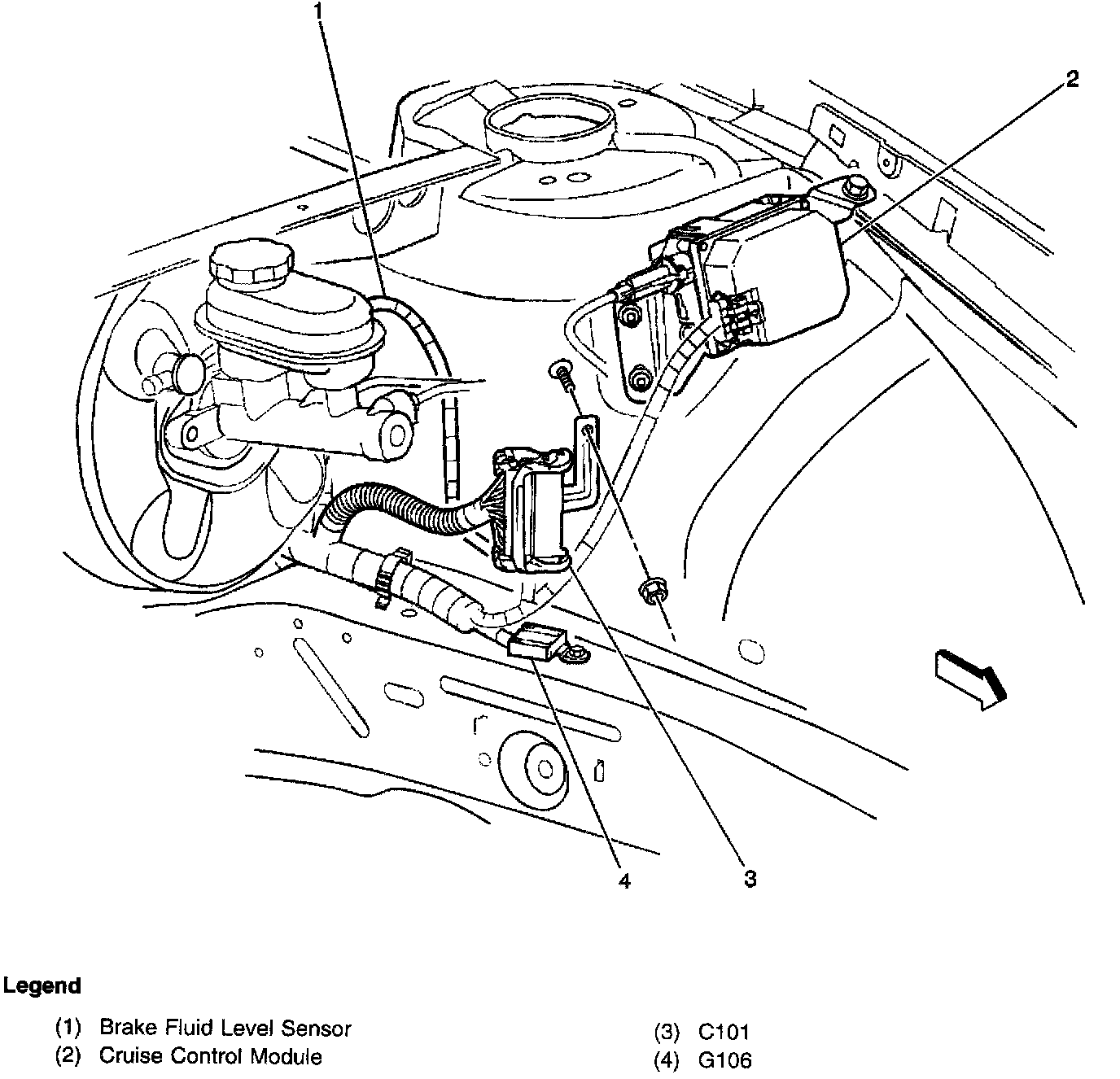 1

2

4

3

Legend

(1) Brake Fluid Level Sensor
(2) Cruise Control Module

(3) C101
(4) G106