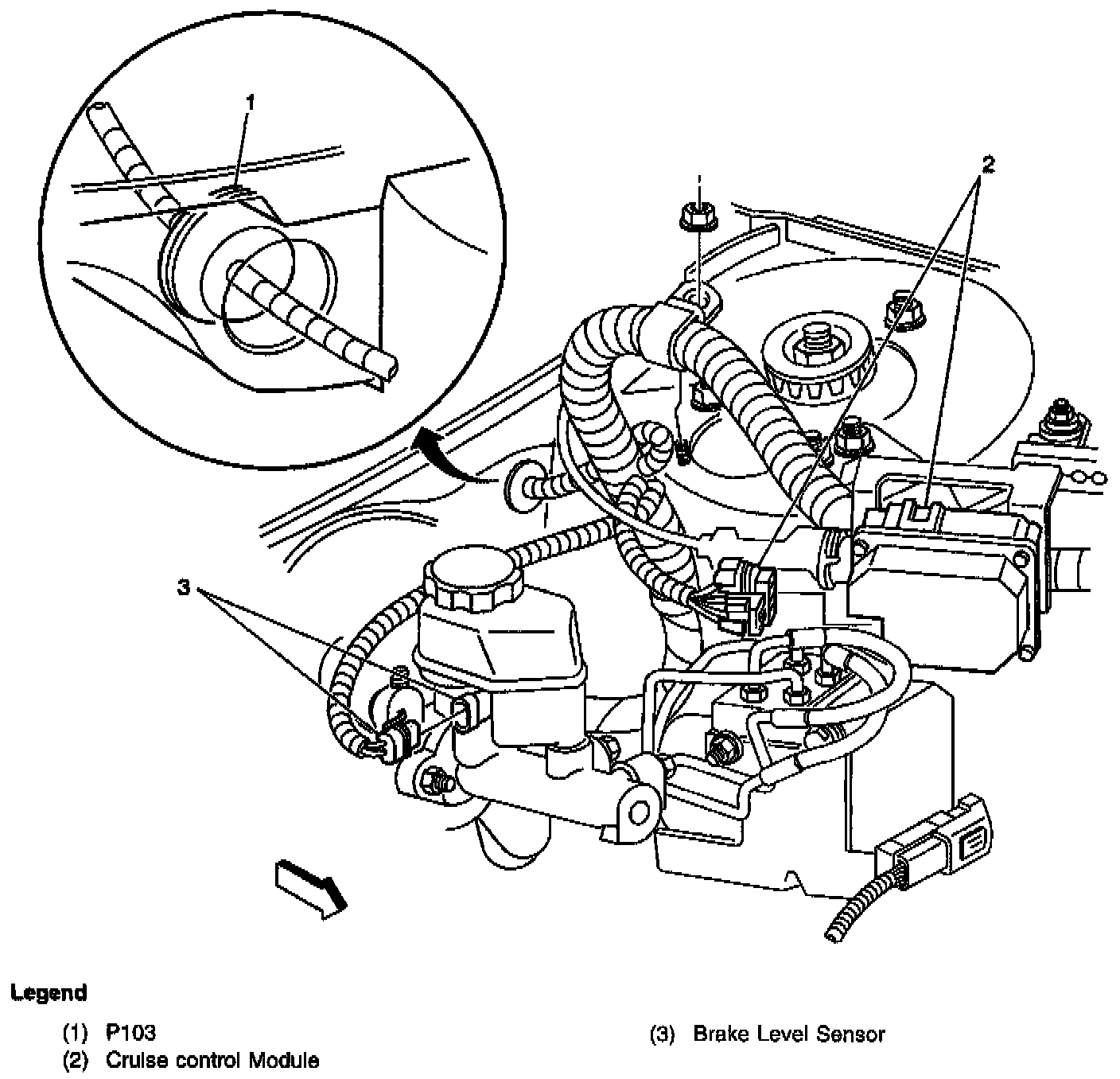 1

2

3

Legend

(1) P103
(2) Cruise control Module

(3) Brake Level Sensor