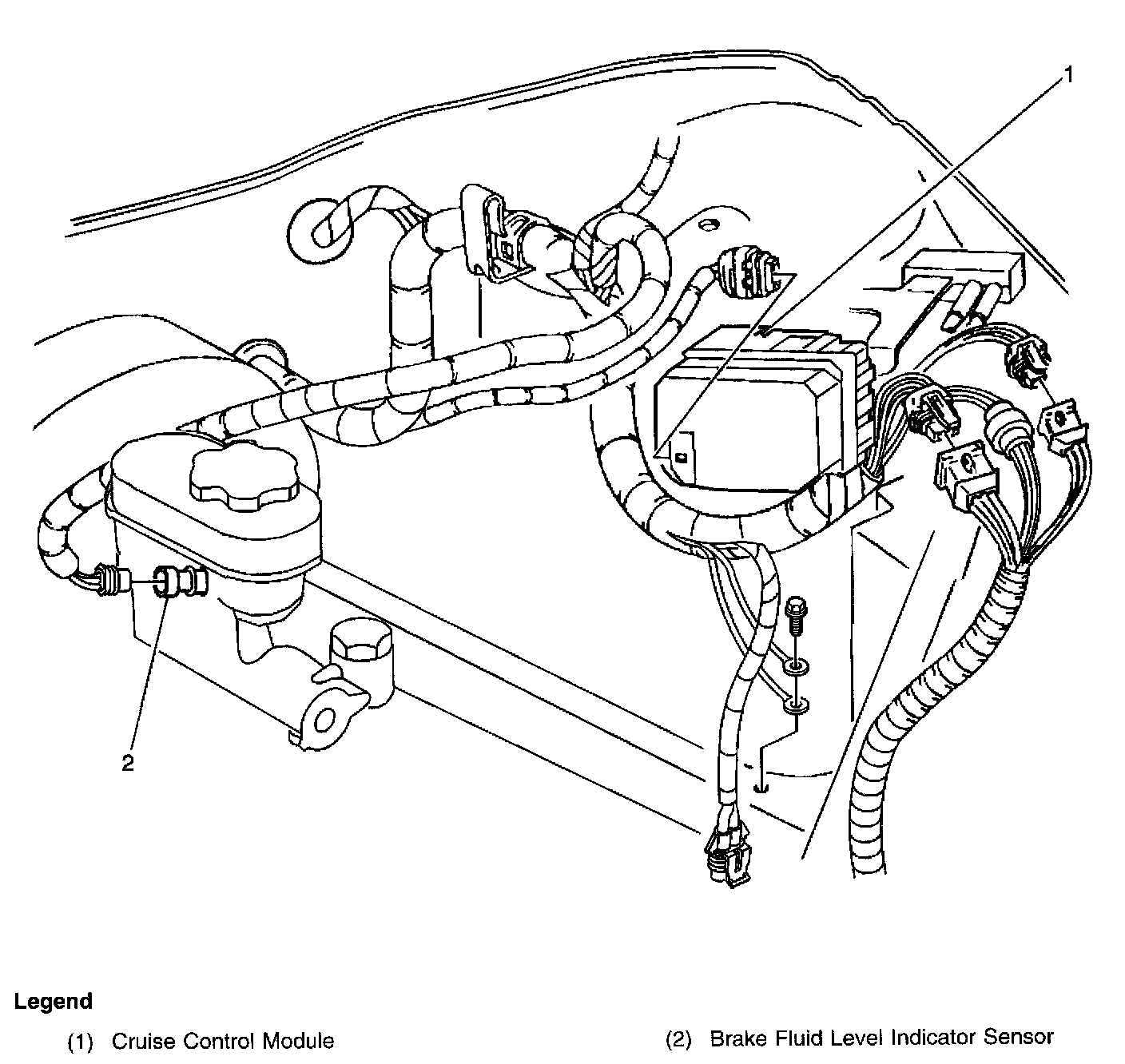 1

2

Legend

(1) Cruise Control Module

(2) Brake Fluid Level Indicator Sensor