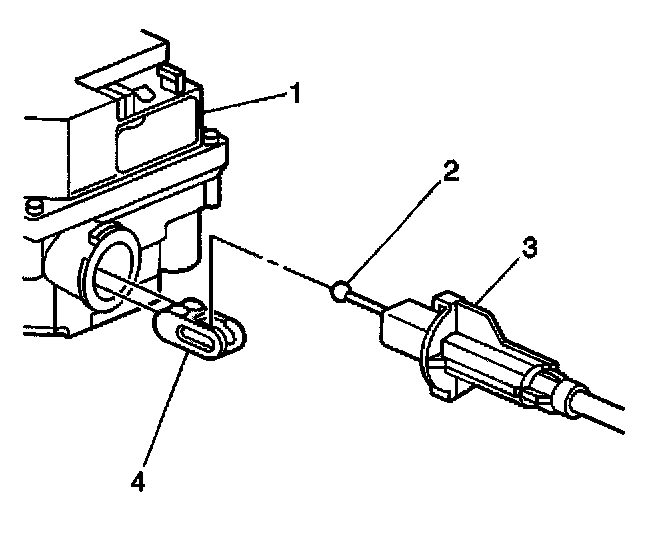 1
2
3
4