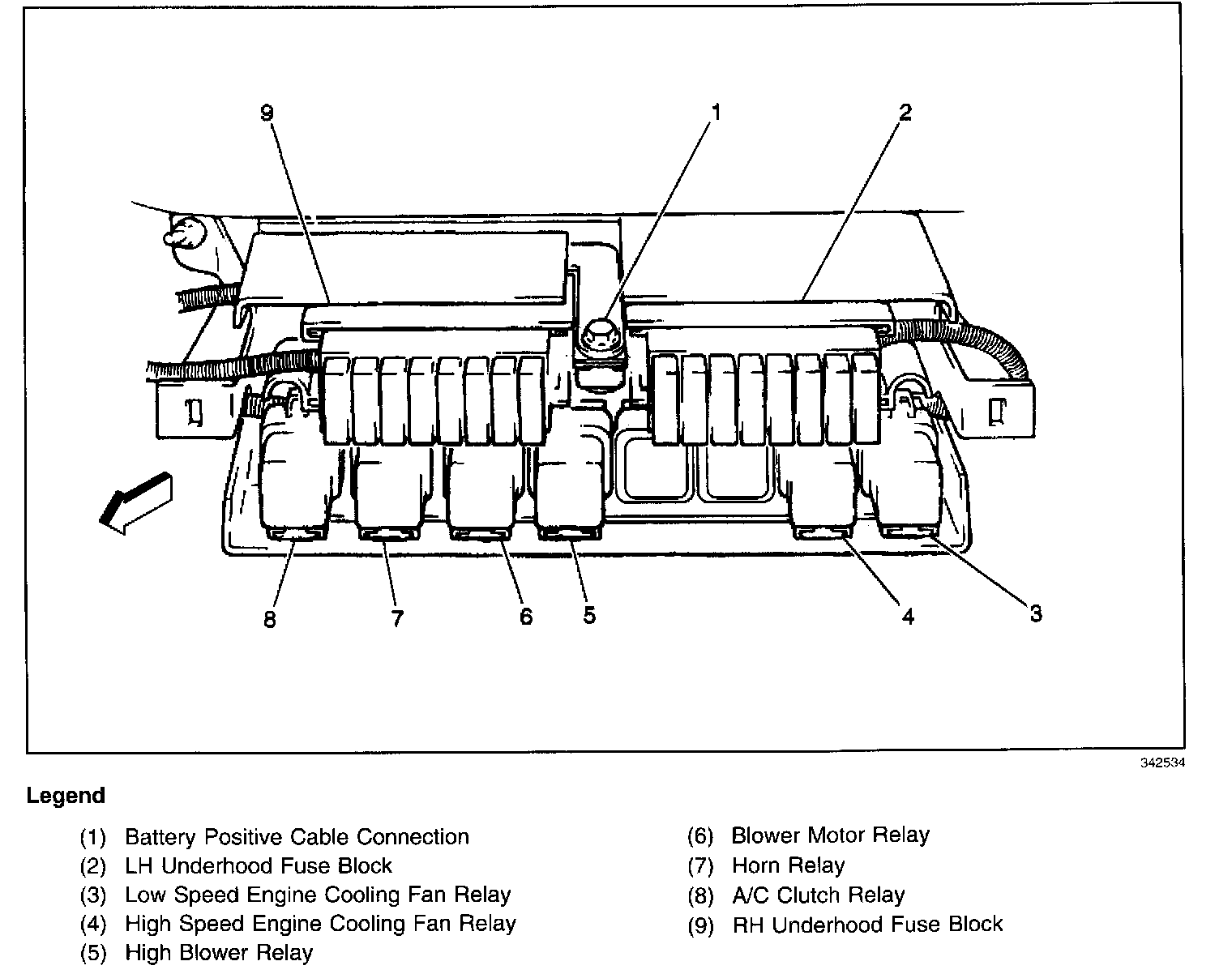 9
1
2
8
7
6
5
4
3

342534

Legend

(1) Battery Positive Cable Connection
(2) LH Underhood Fuse Block
(3) Low Speed Engine Cooling Fan Relay
(4) High Speed Engine Cooling Fan Relay
(5) High Blower Relay

(6) Blower Motor Relay
(7) Horn Relay
(8) A/C Clutch Relay
(9) RH Underhood Fuse Block