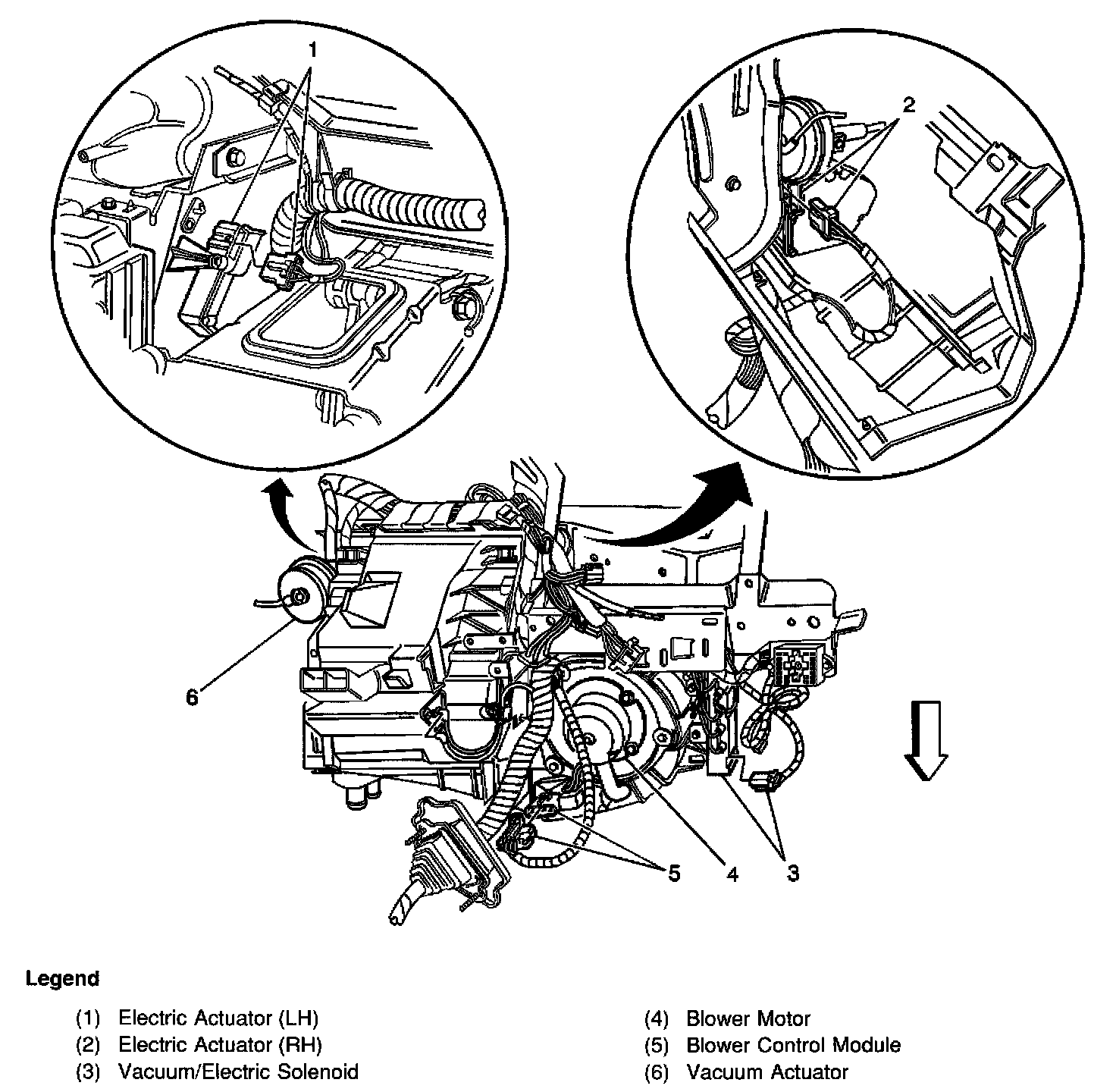 1

2

6

5 4 3

Legend

(1) Electric Actuator (LH)
(2) Electric Actuator (RH)
(3) Vacuum/Electric Solenoid

(4) Blower Motor
(5) Blower Control Module
(6) Vacuum Actuator