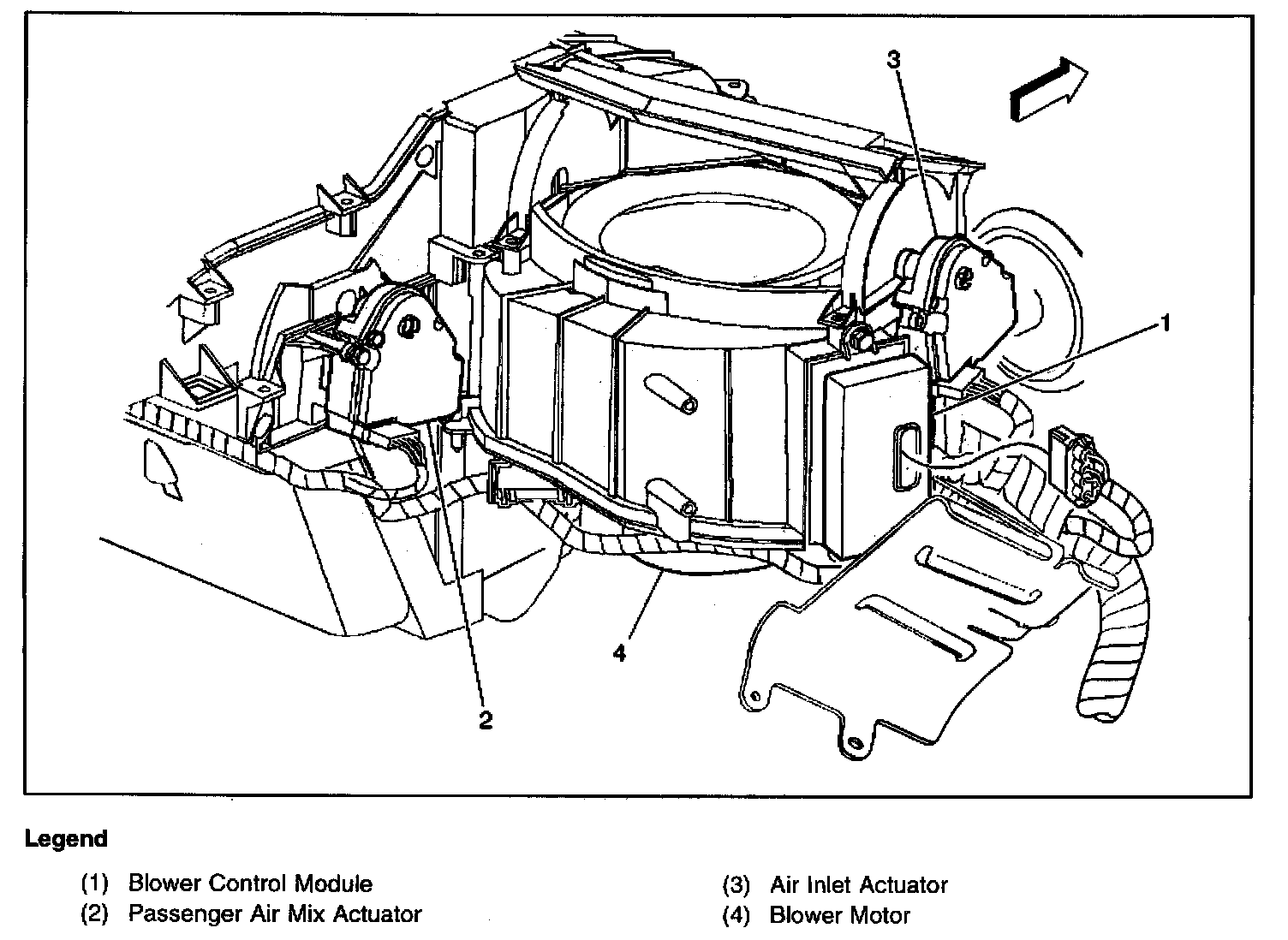 3

1

4

2

Legend

(1) Blower Control Module
(2) Passenger Air Mix Actuator

(3) Air Inlet Actuator
(4) Blower Motor