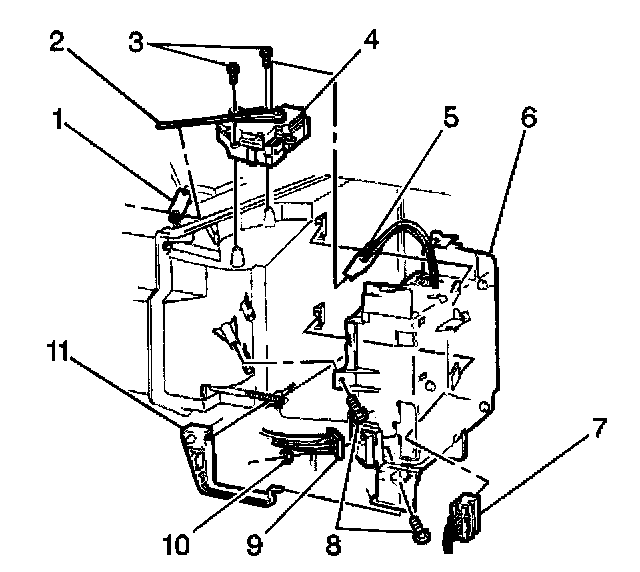 2
3
4
1
5
6
11
7
10
9
8