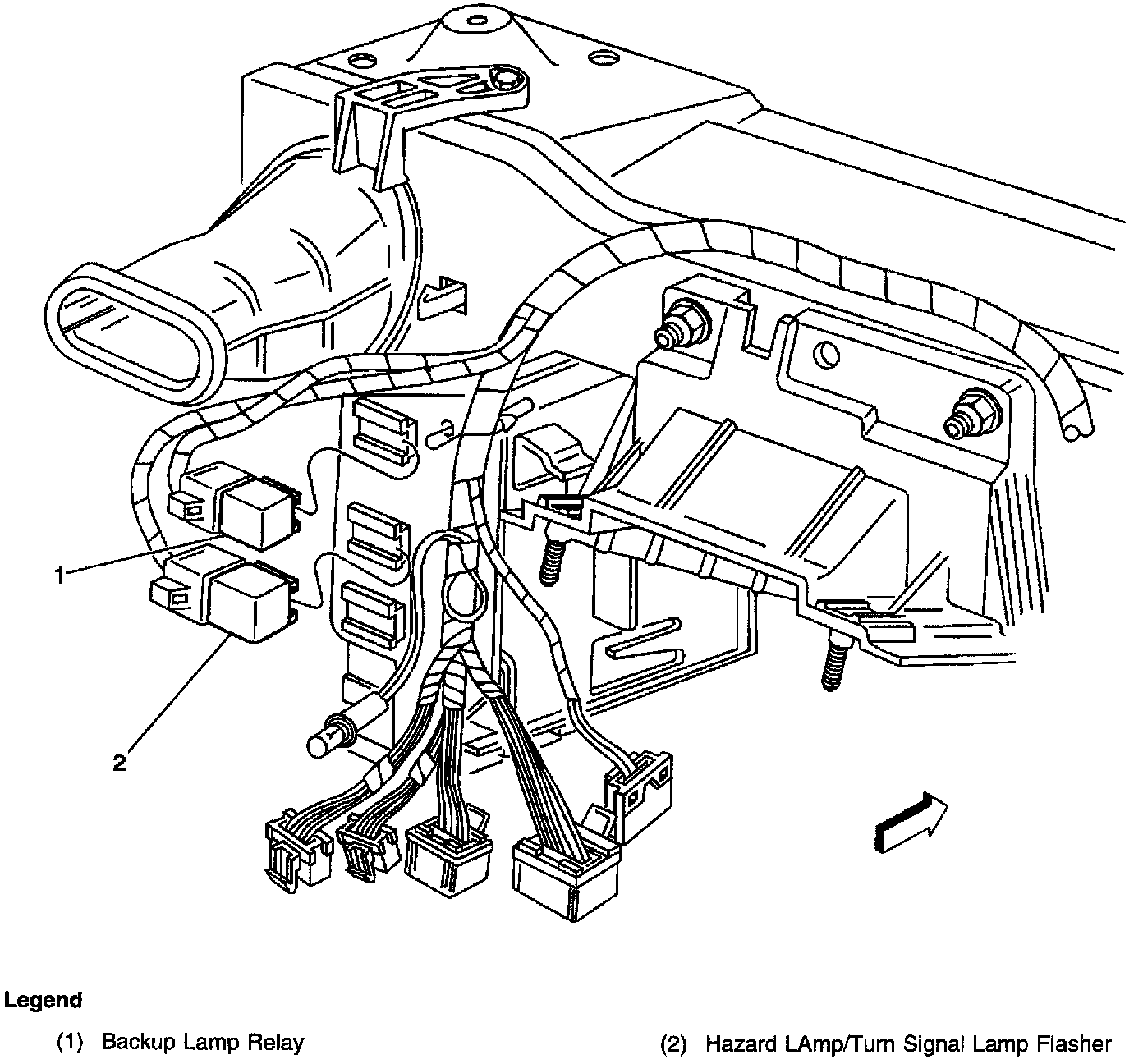 1

2

Legend

(1) Backup Lamp Relay

(2) Hazard LAmp/Turn Signal Lamp Flasher