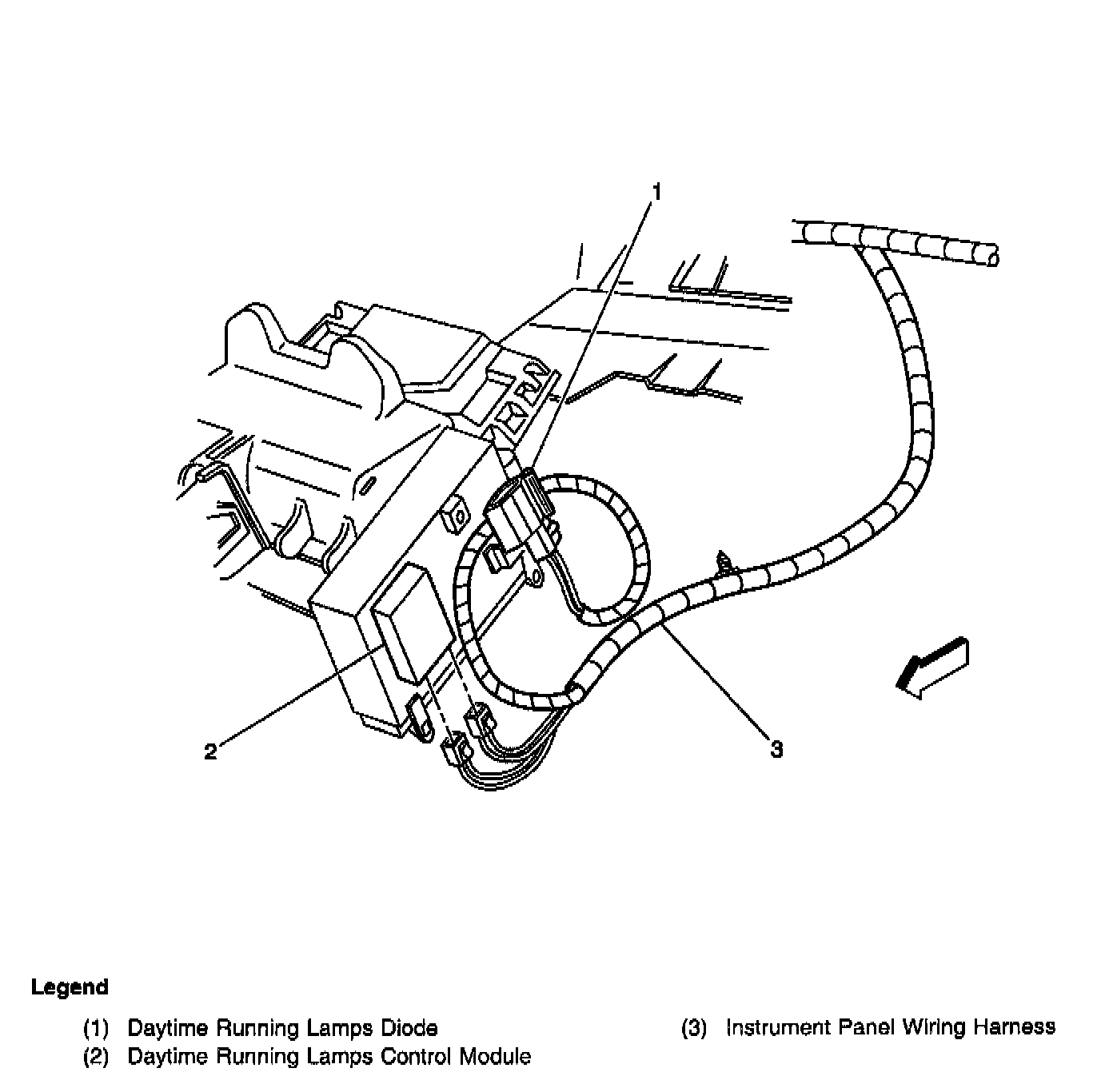 1

2

3

Legend

(1) Daytime Running Lamps Diode
(2) Daytime Running Lamps Control Module

(3) Instrument Panel Wiring Harness