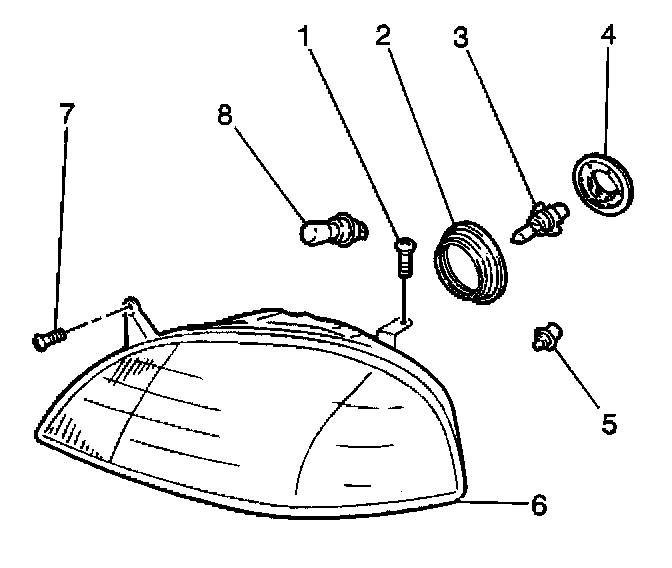 1
2
3
4
7
8
5
6