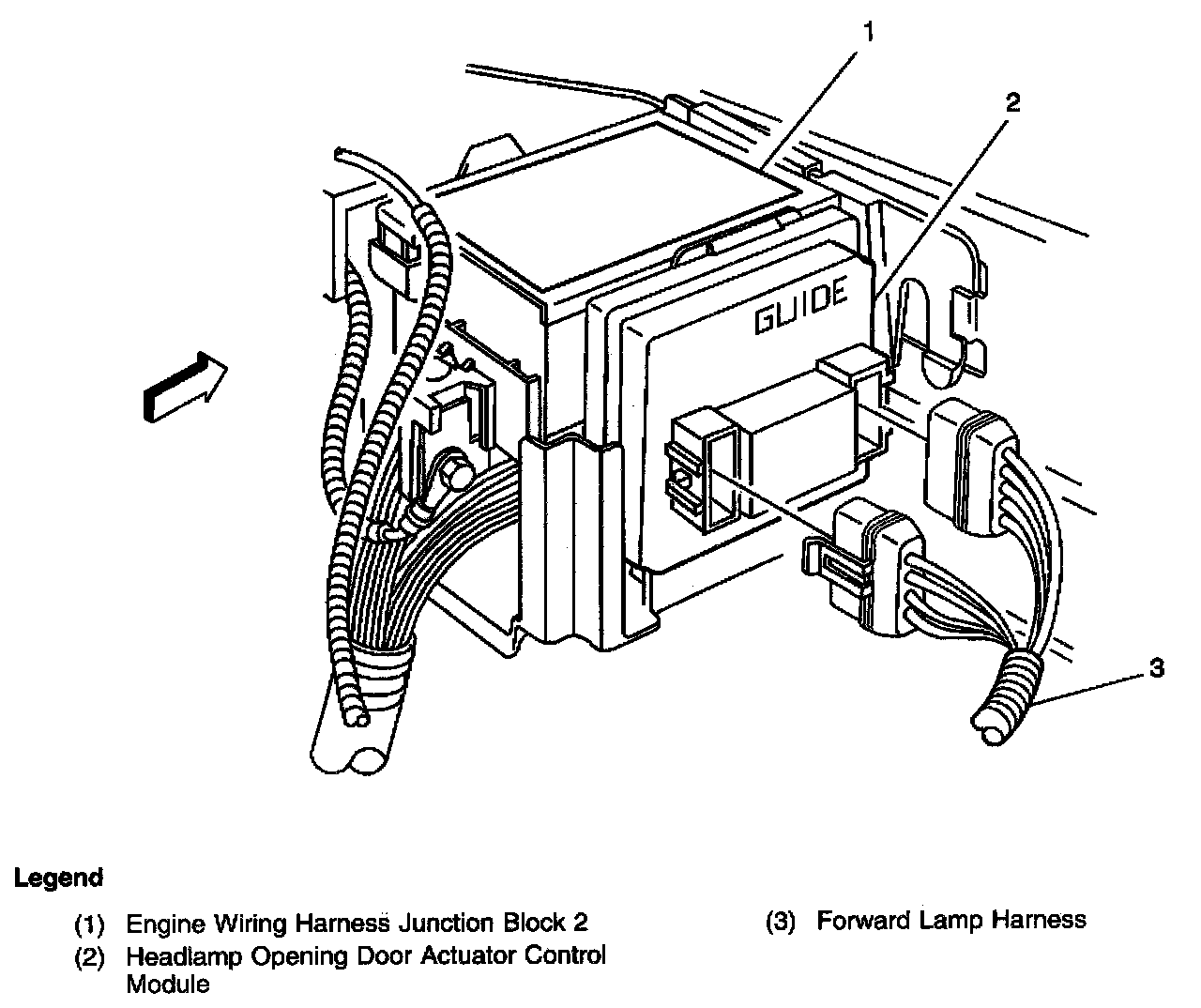 1
2
GUIDE
3

Legend

(1) Engine Wiring Harness Junction Block 2
(2) Headlamp Opening Door Actuator Control Module
(3) Forward Lamp Harness