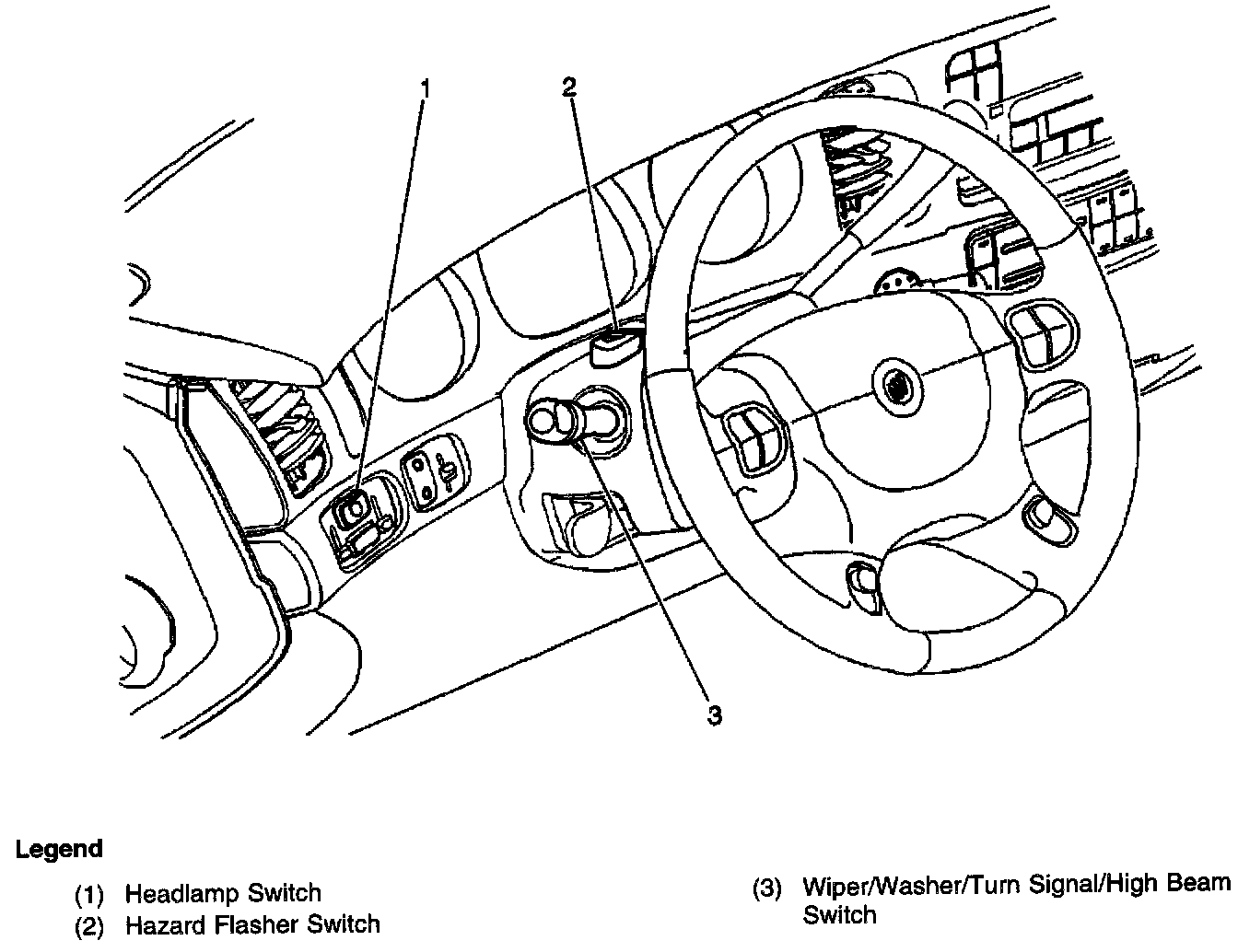 1

2

3

Legend

(1) Headlamp Switch
(2) Hazard Flasher Switch

(3) Wiper/Washer/Turn Signal/High Beam Switch